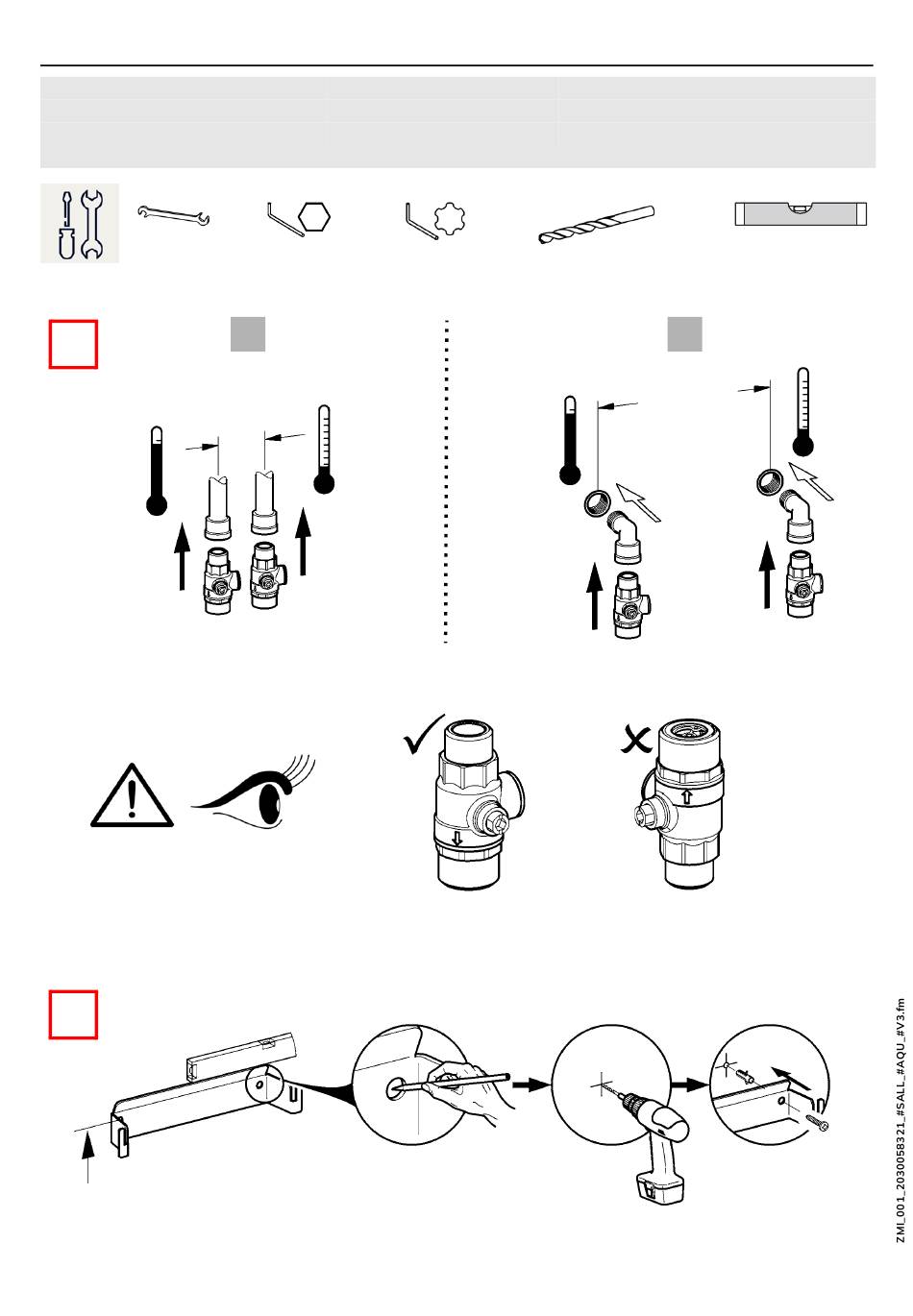 ZMI_001_2030058321_#SALL_#AQU_#V3.fm