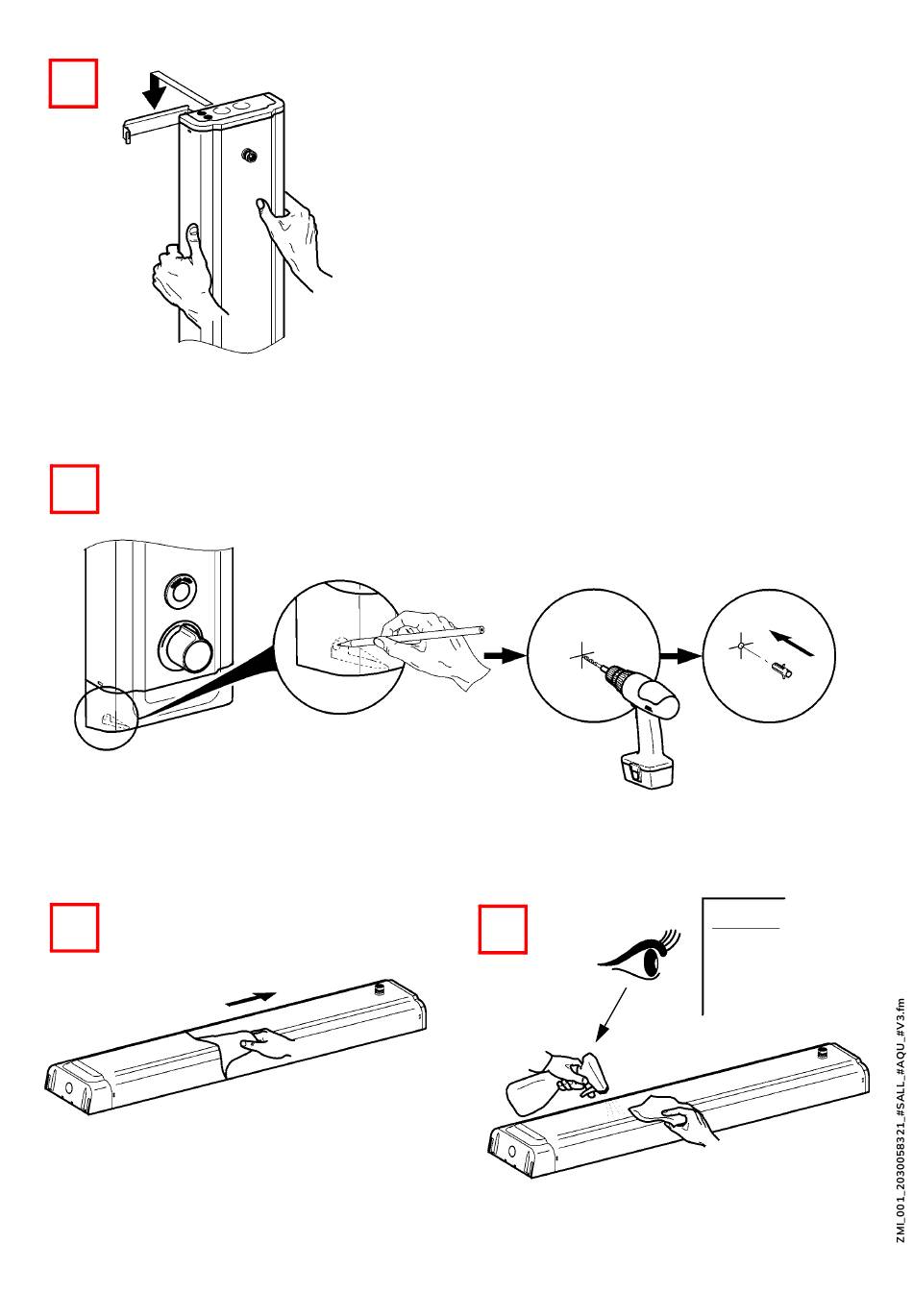 ZMI_001_2030058321_#SALL_#AQU_#V3.fm