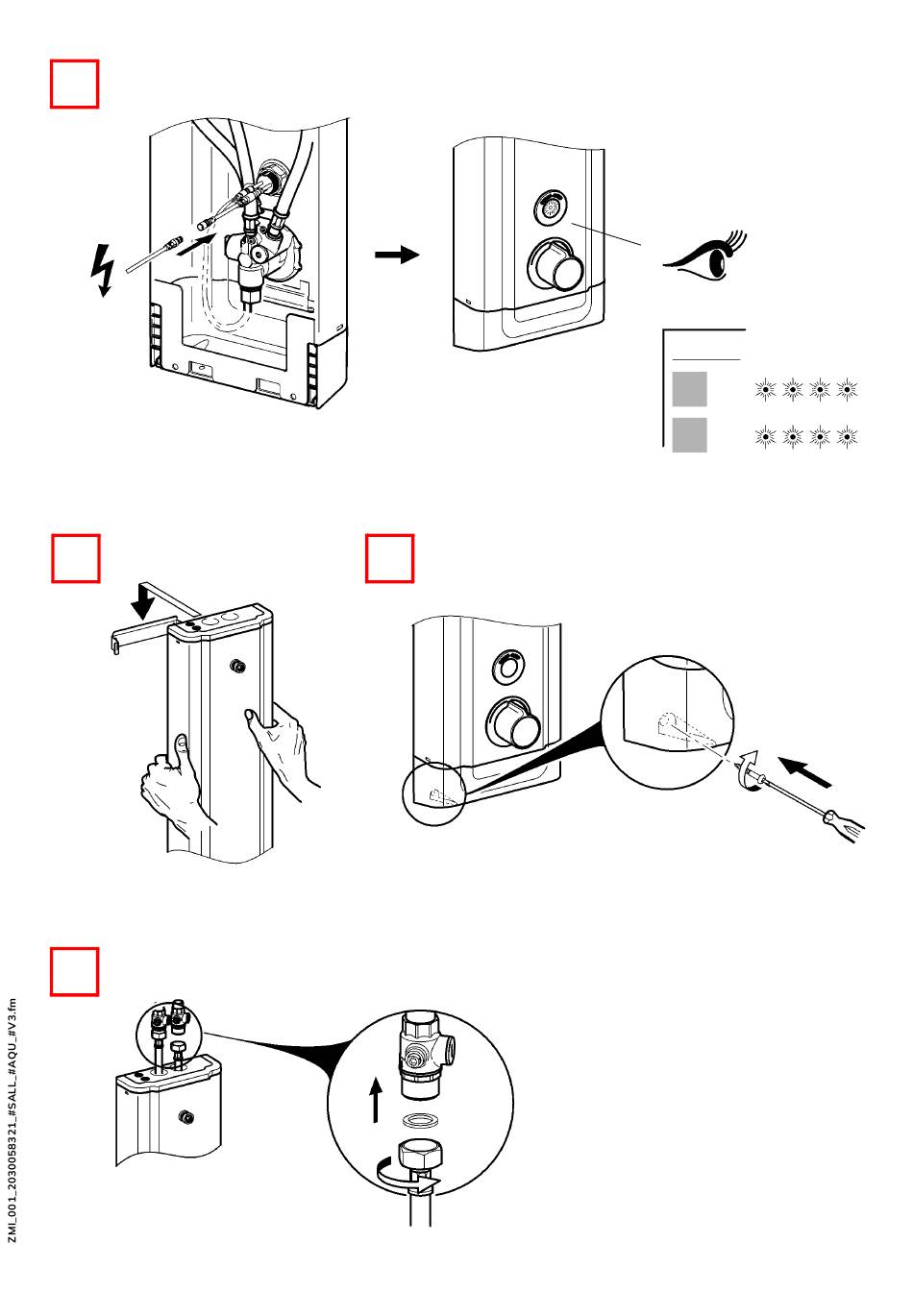 ZMI_001_2030058321_#SALL_#AQU_#V3.fm