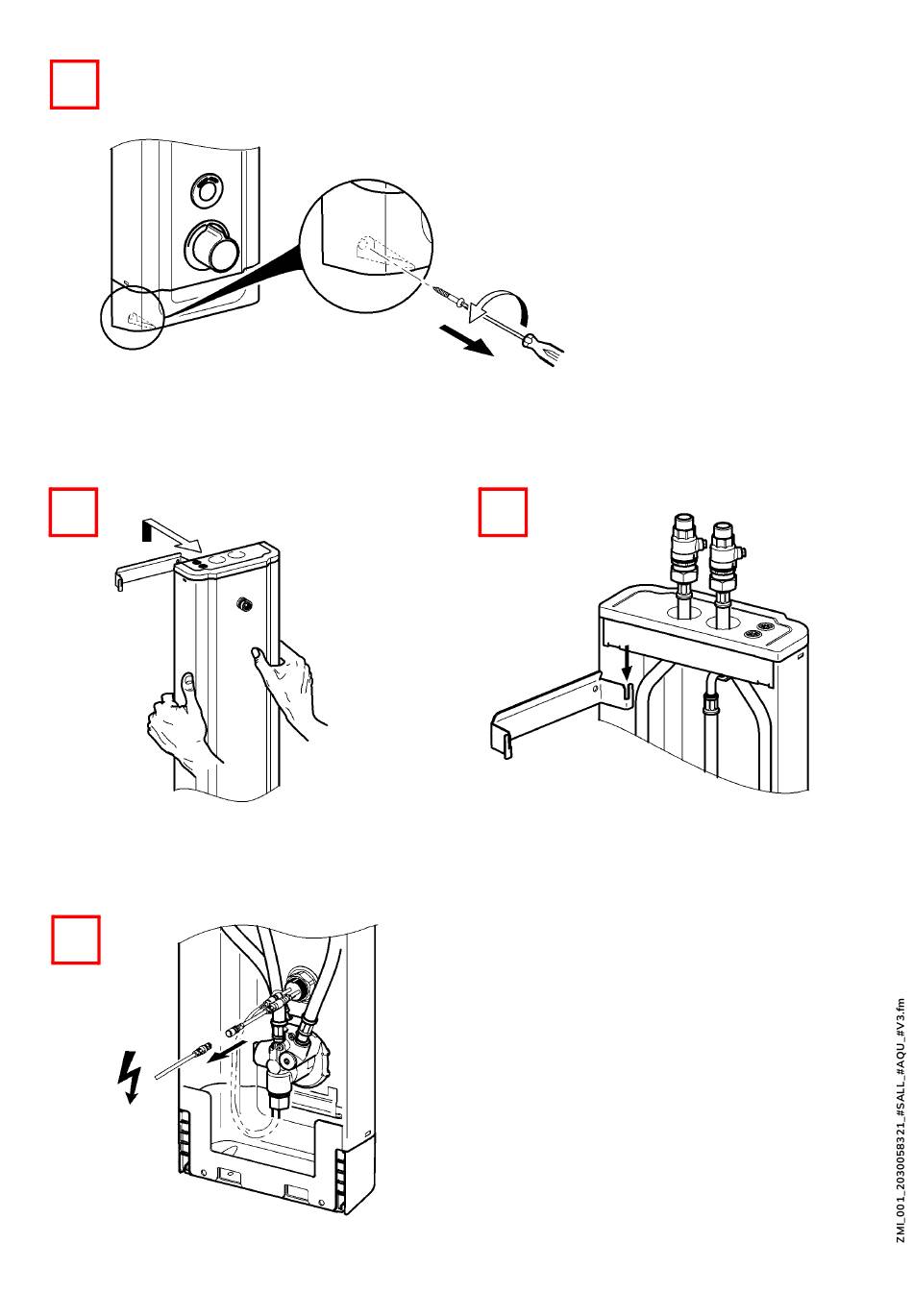 ZMI_001_2030058321_#SALL_#AQU_#V3.fm