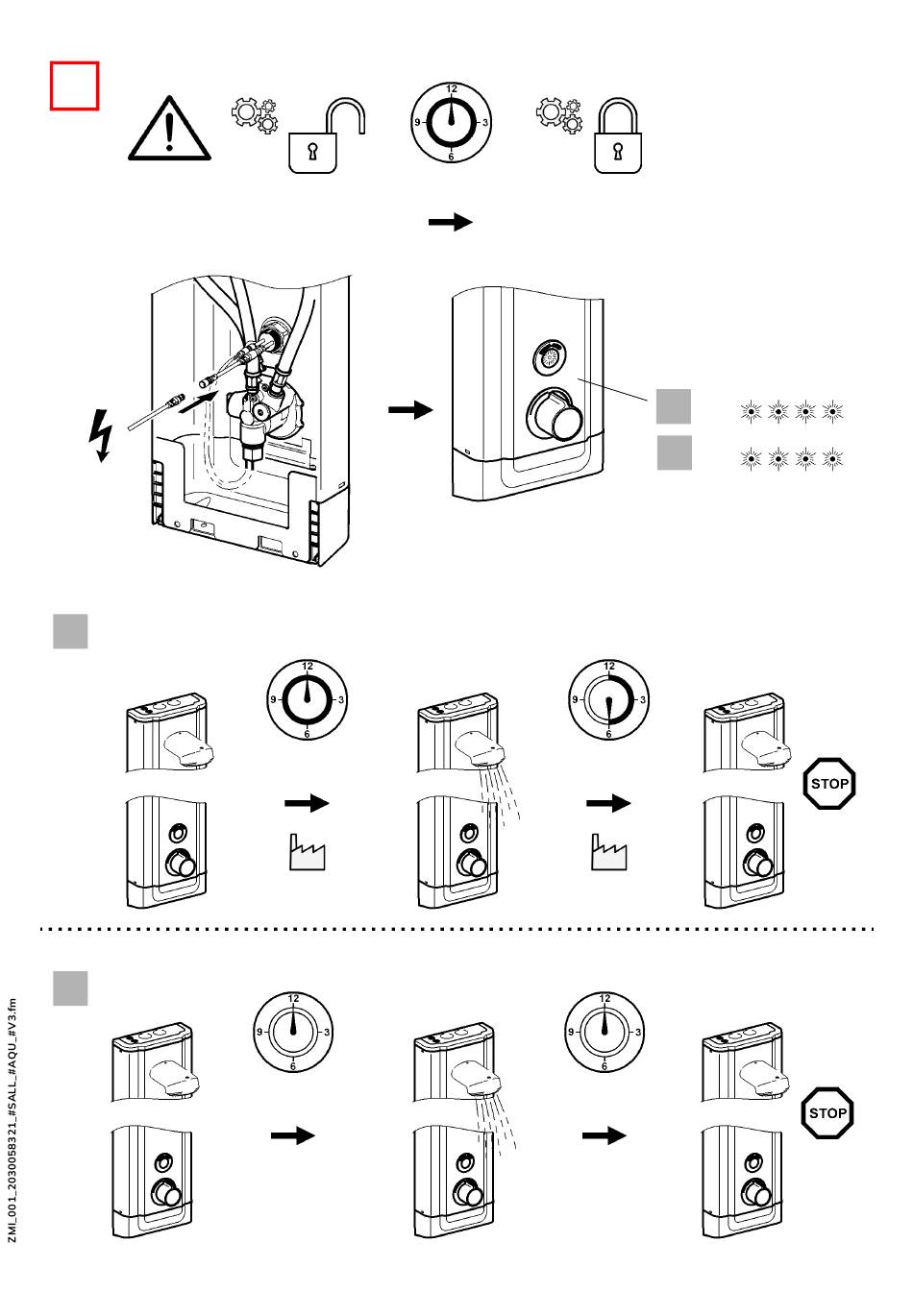 12
9
3
6

12
9
3
6

12
9
3
6

STOP

12
9
3
6

12
9
3
6

STOP

ZMI_001_2030058321_#SALL_#AQU_#V3.fm