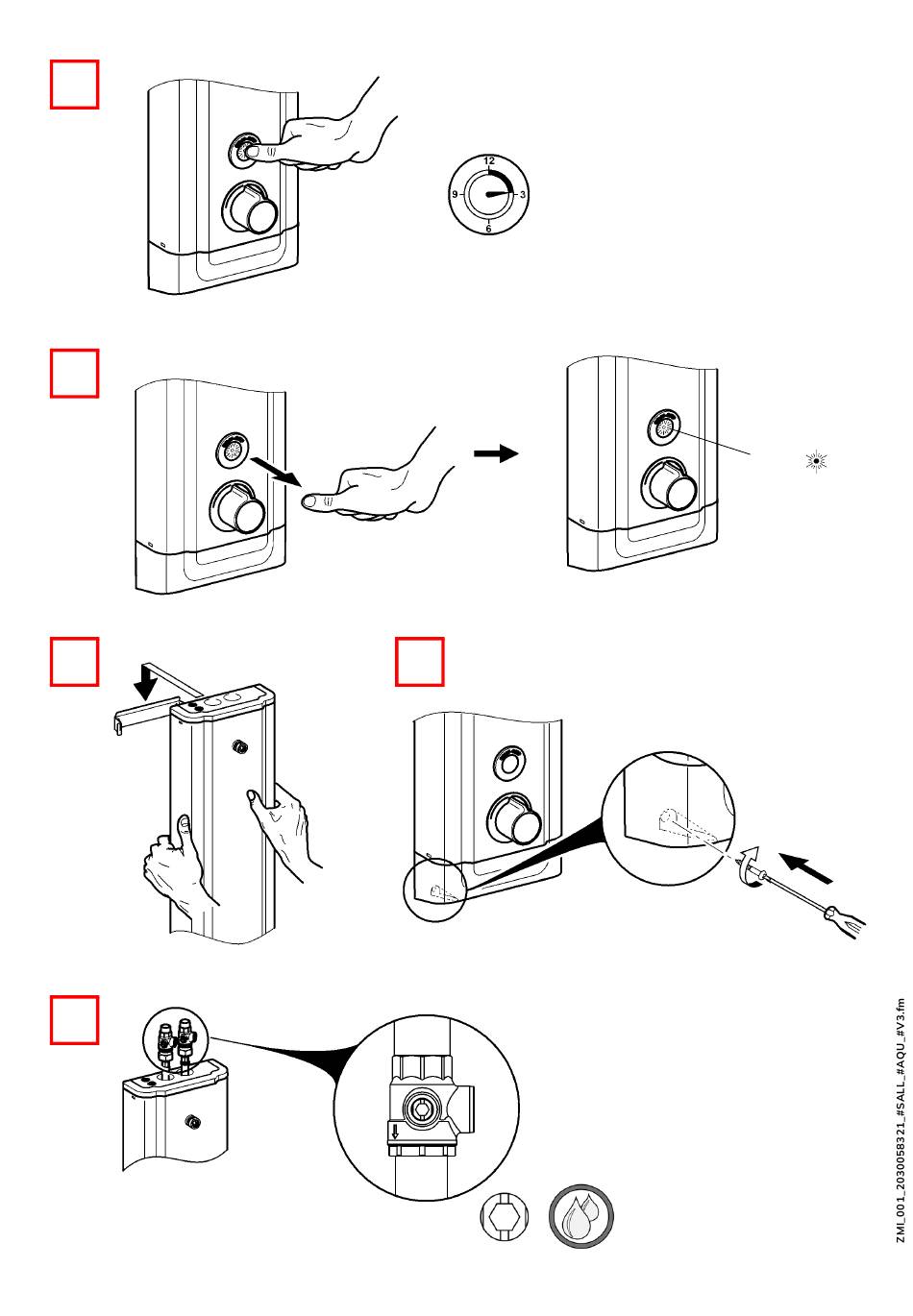 12
9
3
6

ZMI_001_2030058321_#SALL_#AQU_#V3.fm