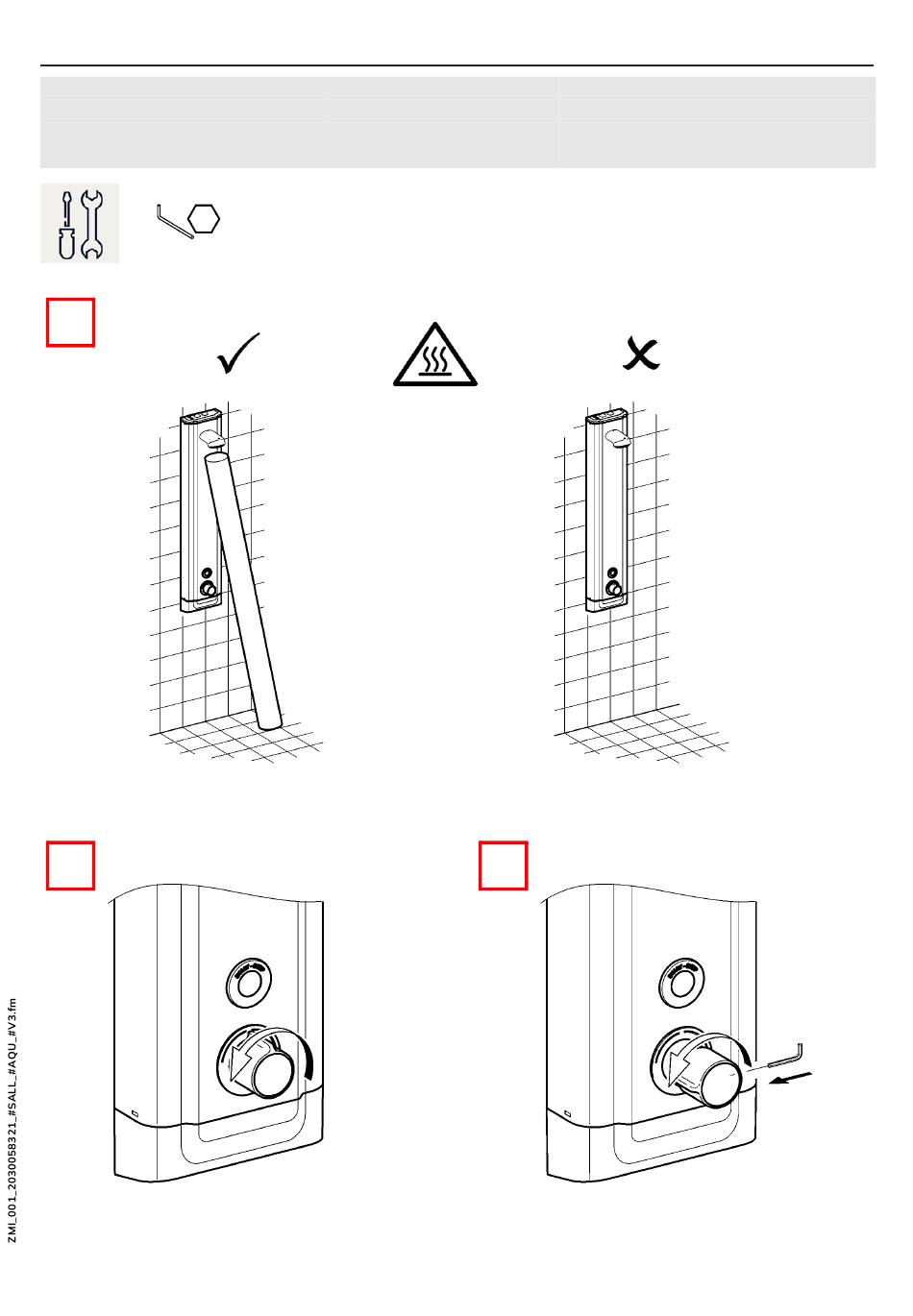 ZMI_001_2030058321_#SALL_#AQU_#V3.fm