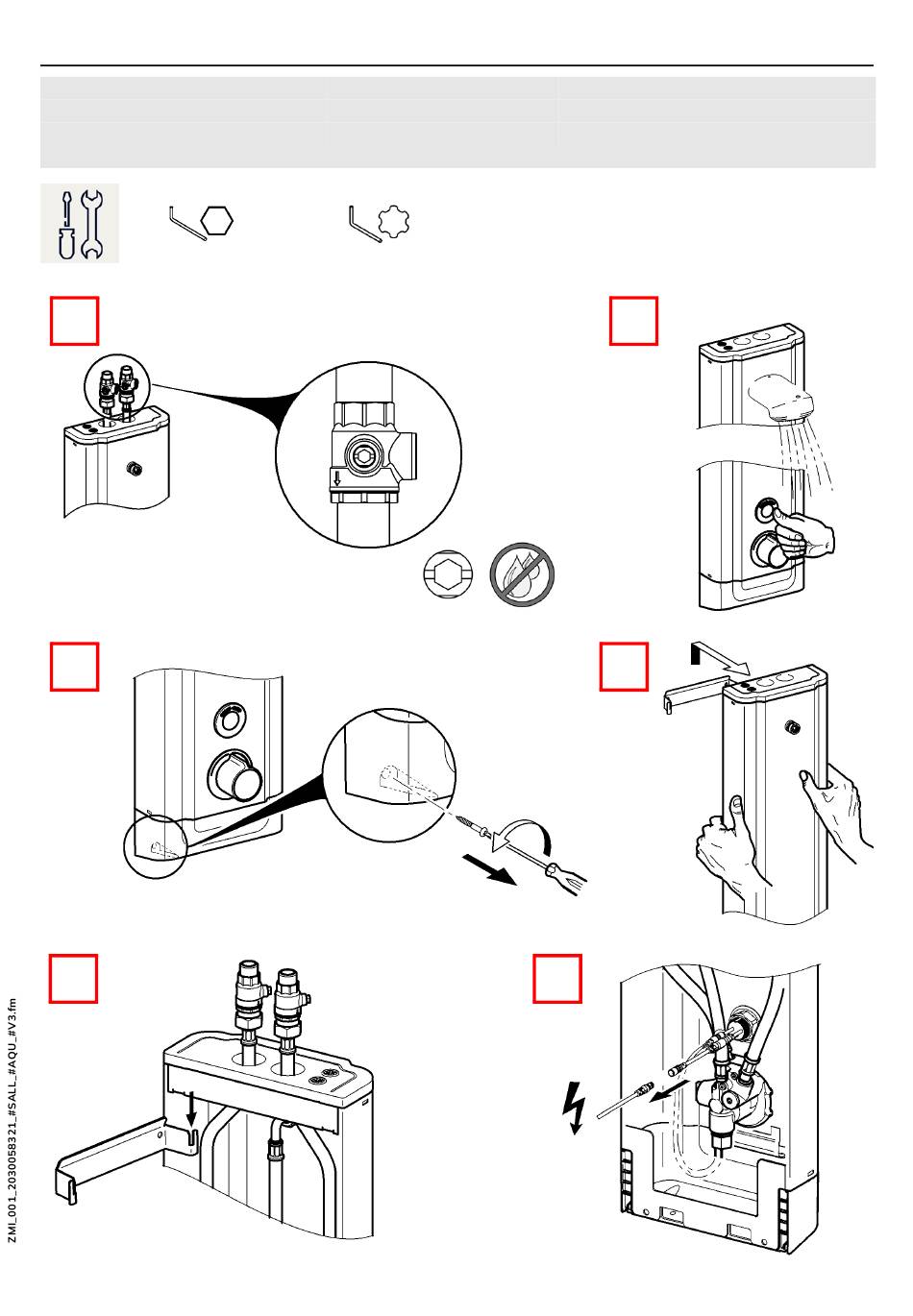 ZMI_001_2030058321_#SALL_#AQU_#V3.fm