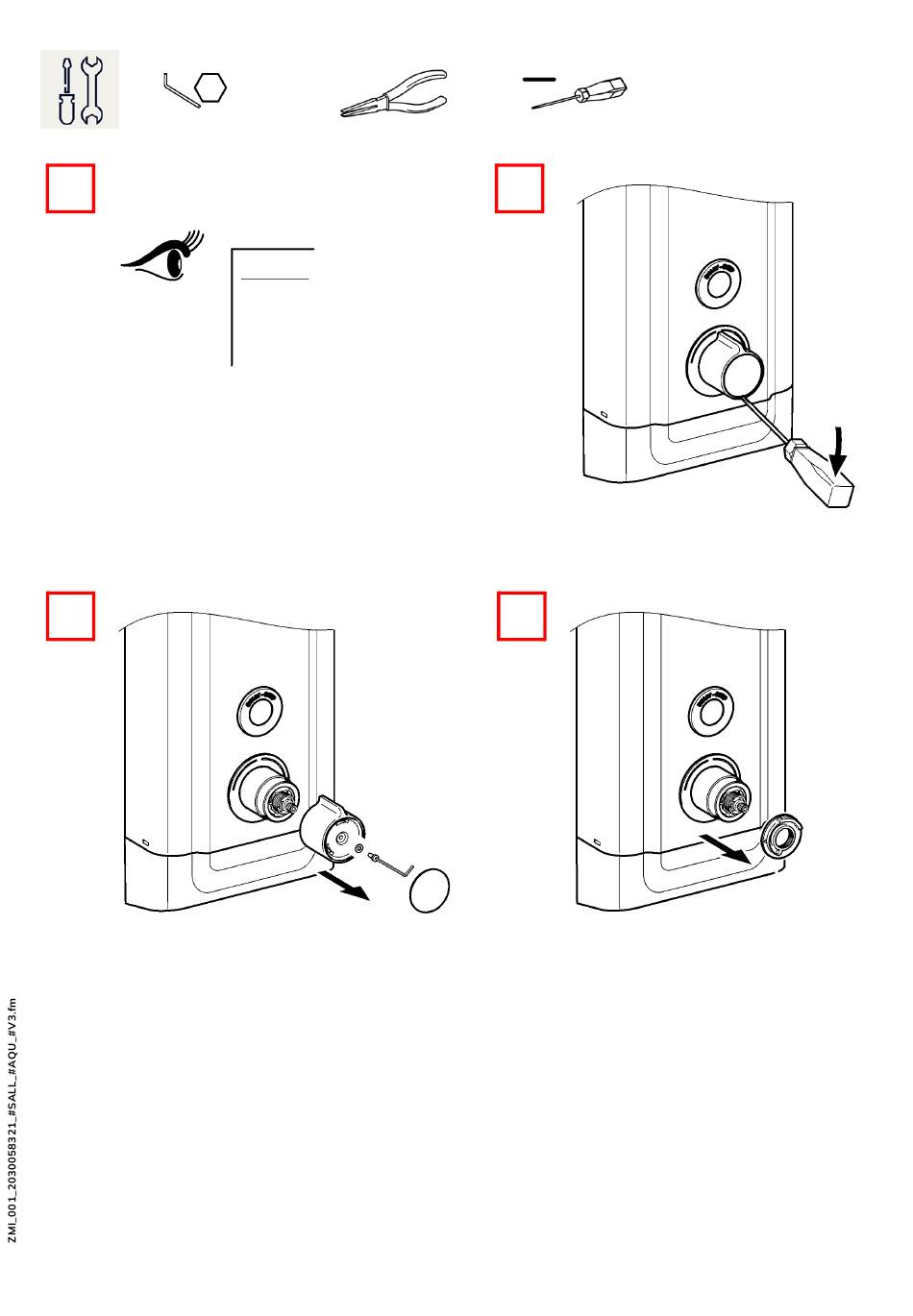 ZMI_001_2030058321_#SALL_#AQU_#V3.fm