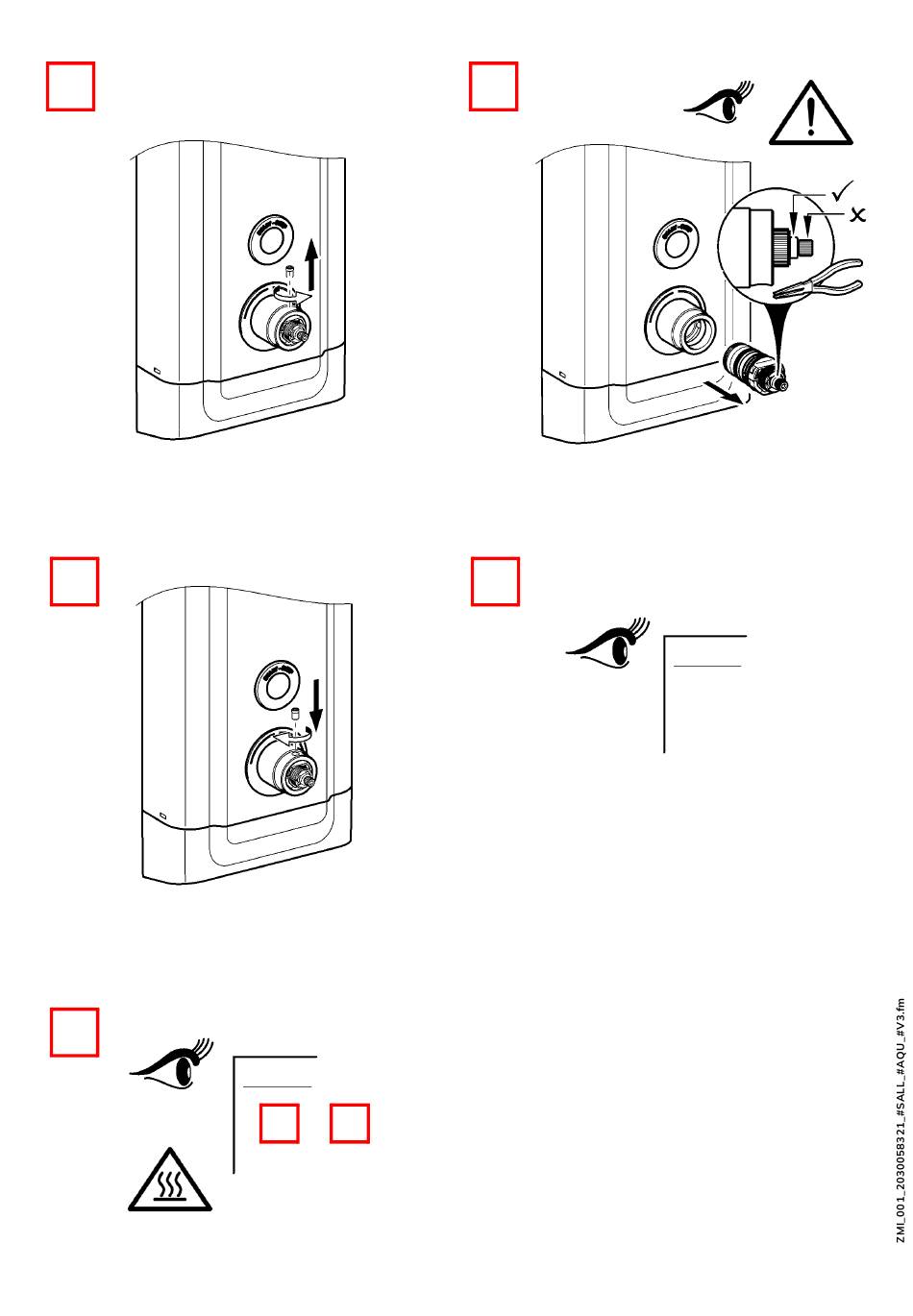 ZMI_001_2030058321_#SALL_#AQU_#V3.fm