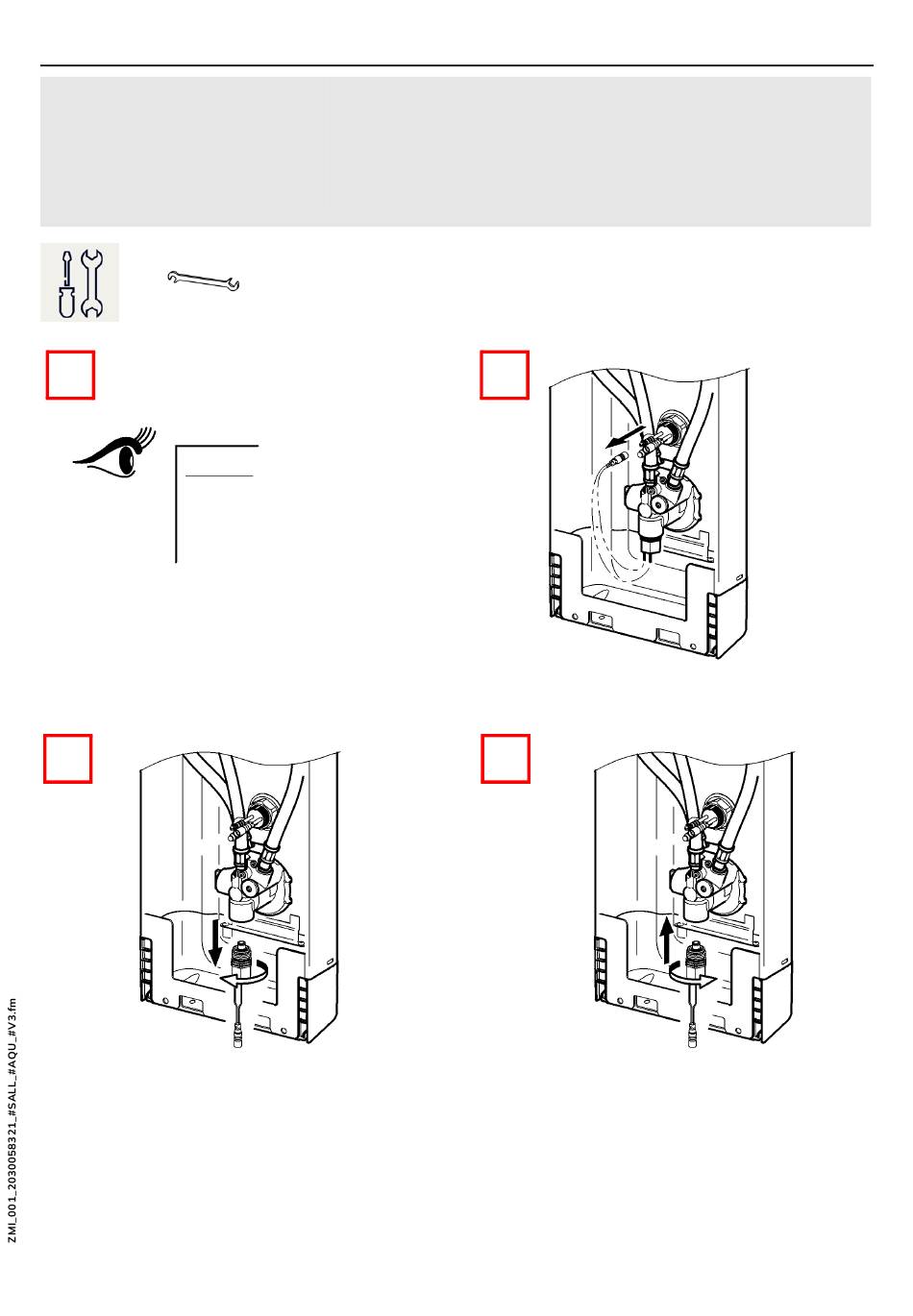 ZMI_001_2030058321_#SALL_#AQU_#V3.fm