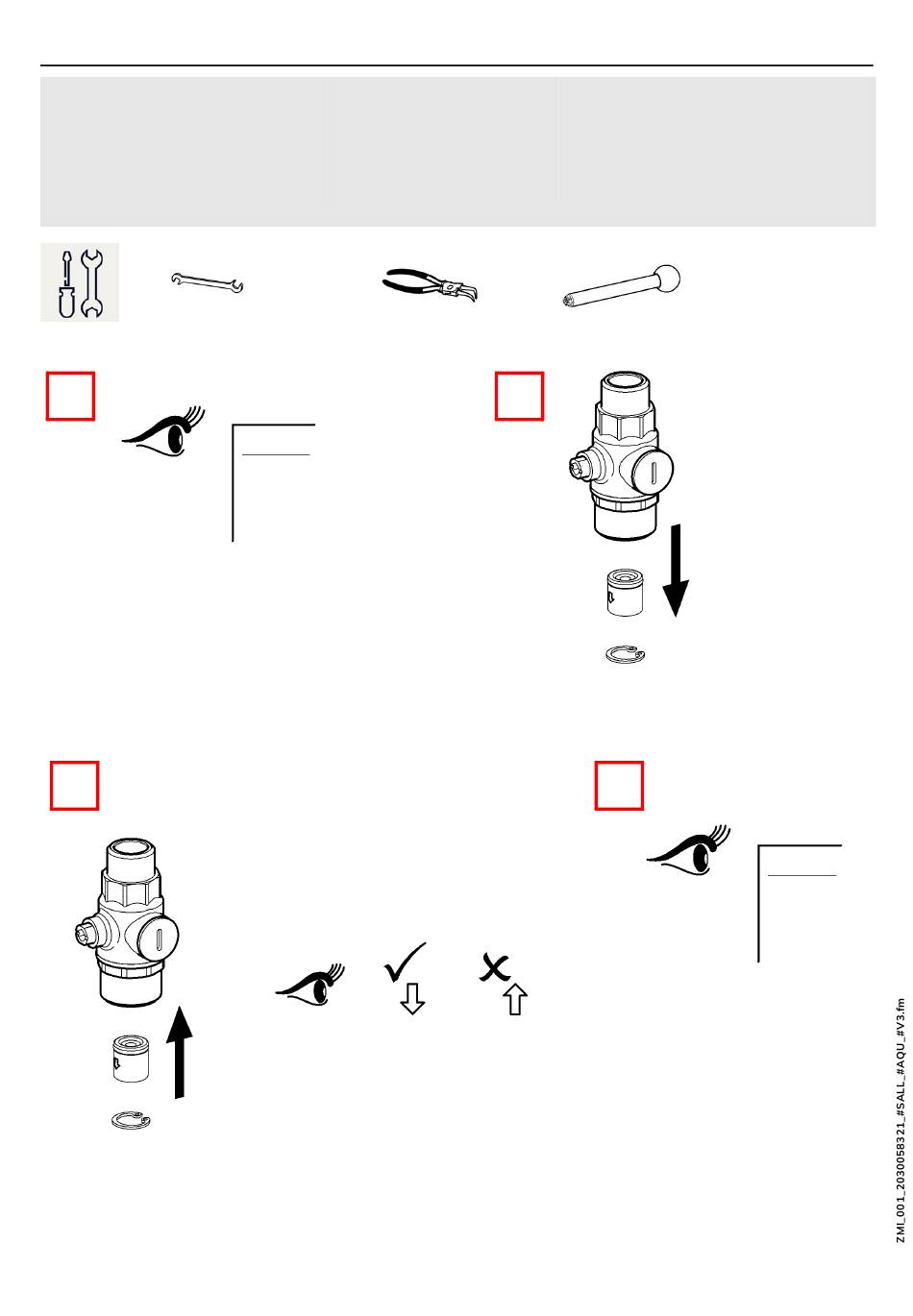 ZMI_001_2030058321_#SALL_#AQU_#V3.fm