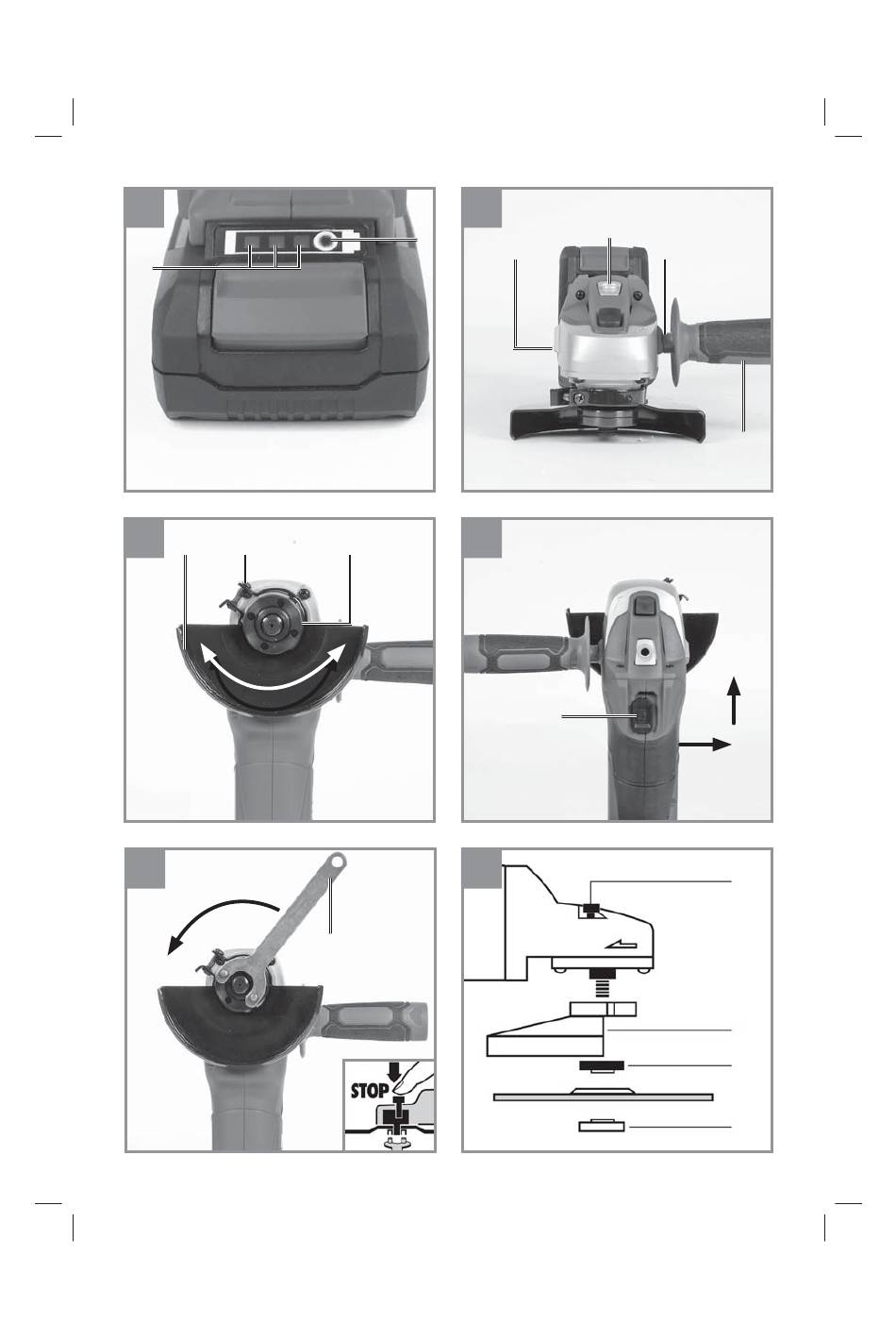 STOP