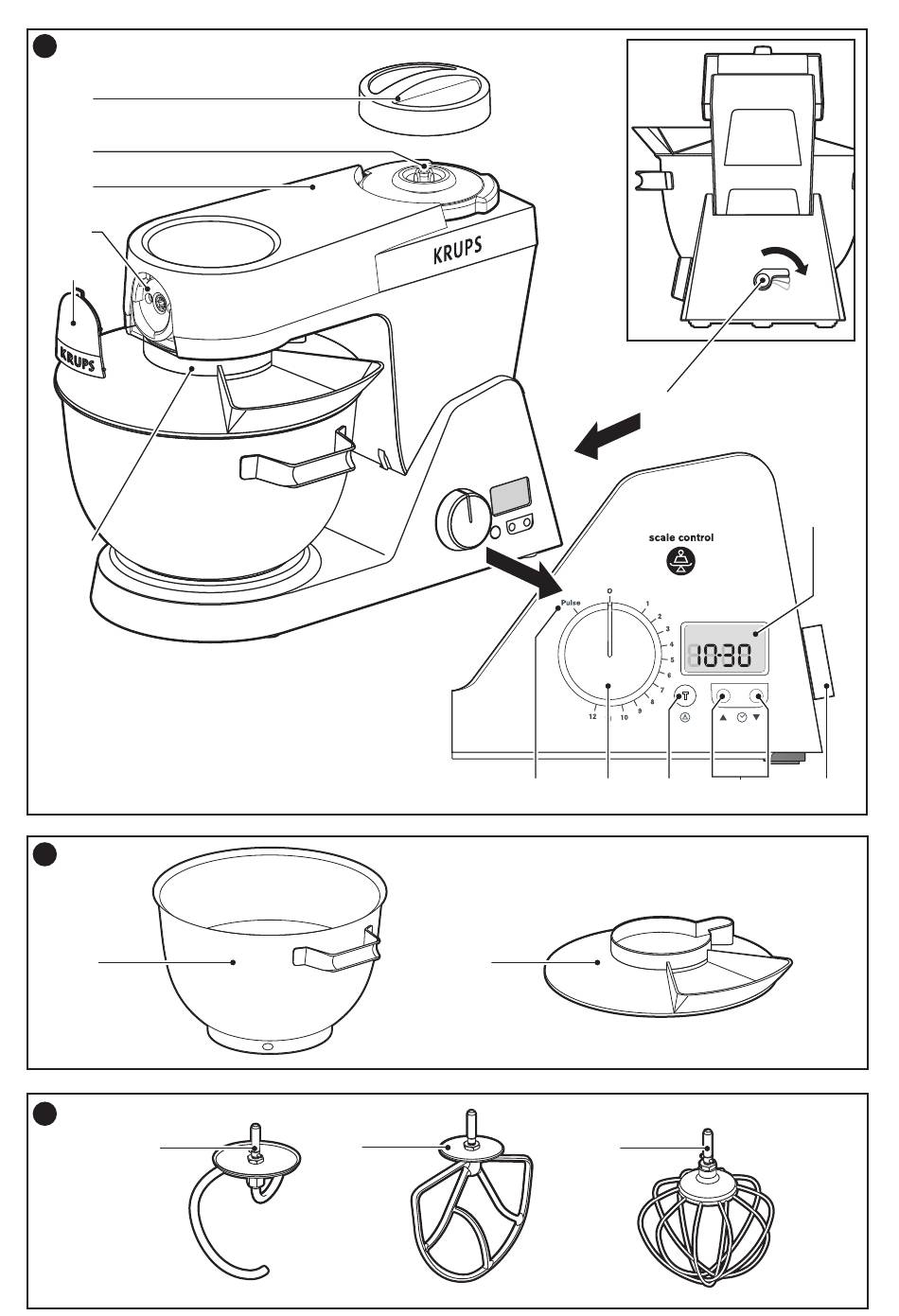 KRUPS

KRUPS

scale control

Pulse
0
1
2
3
4
5
6
7
8
9
10
12

10:30