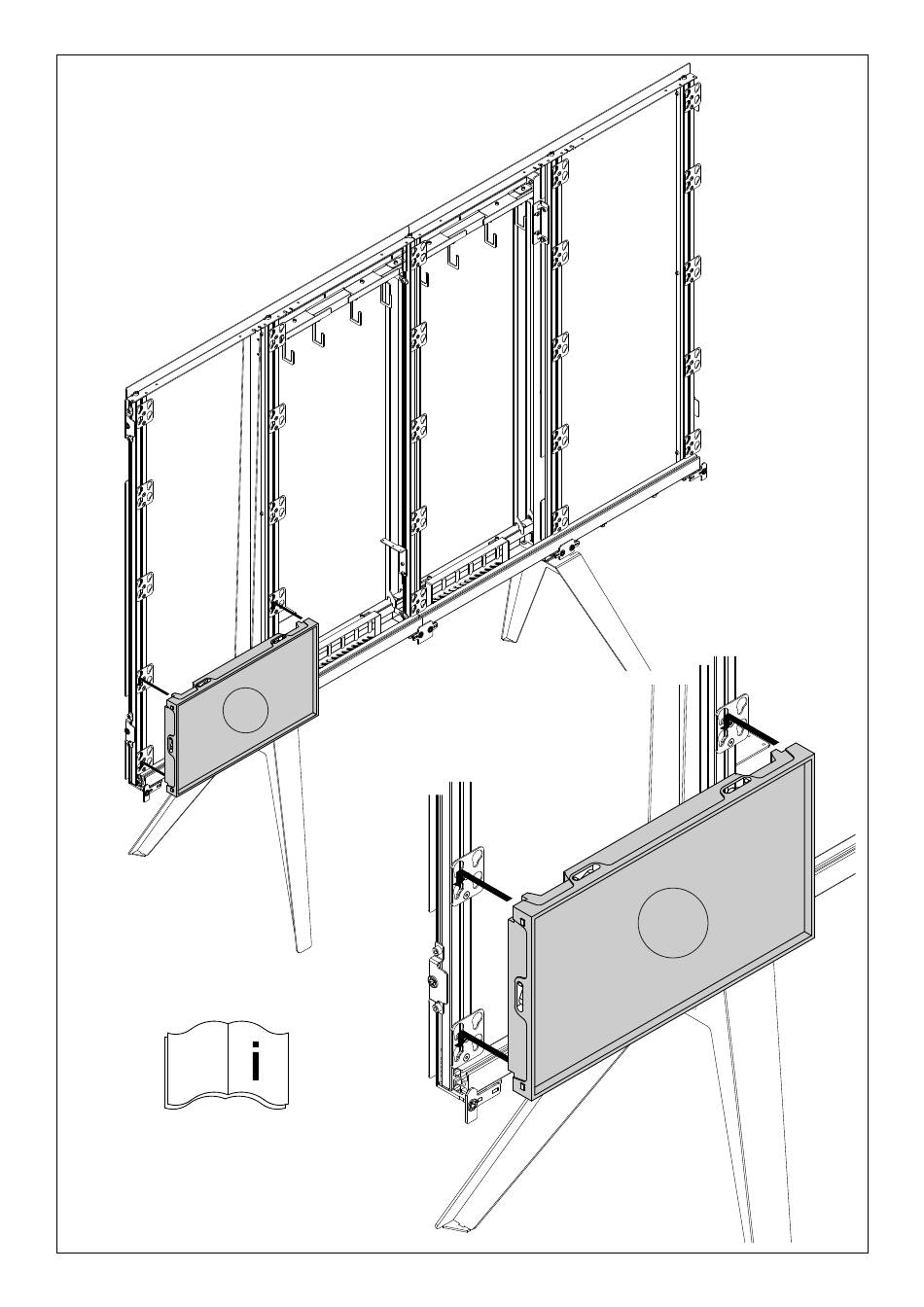 i