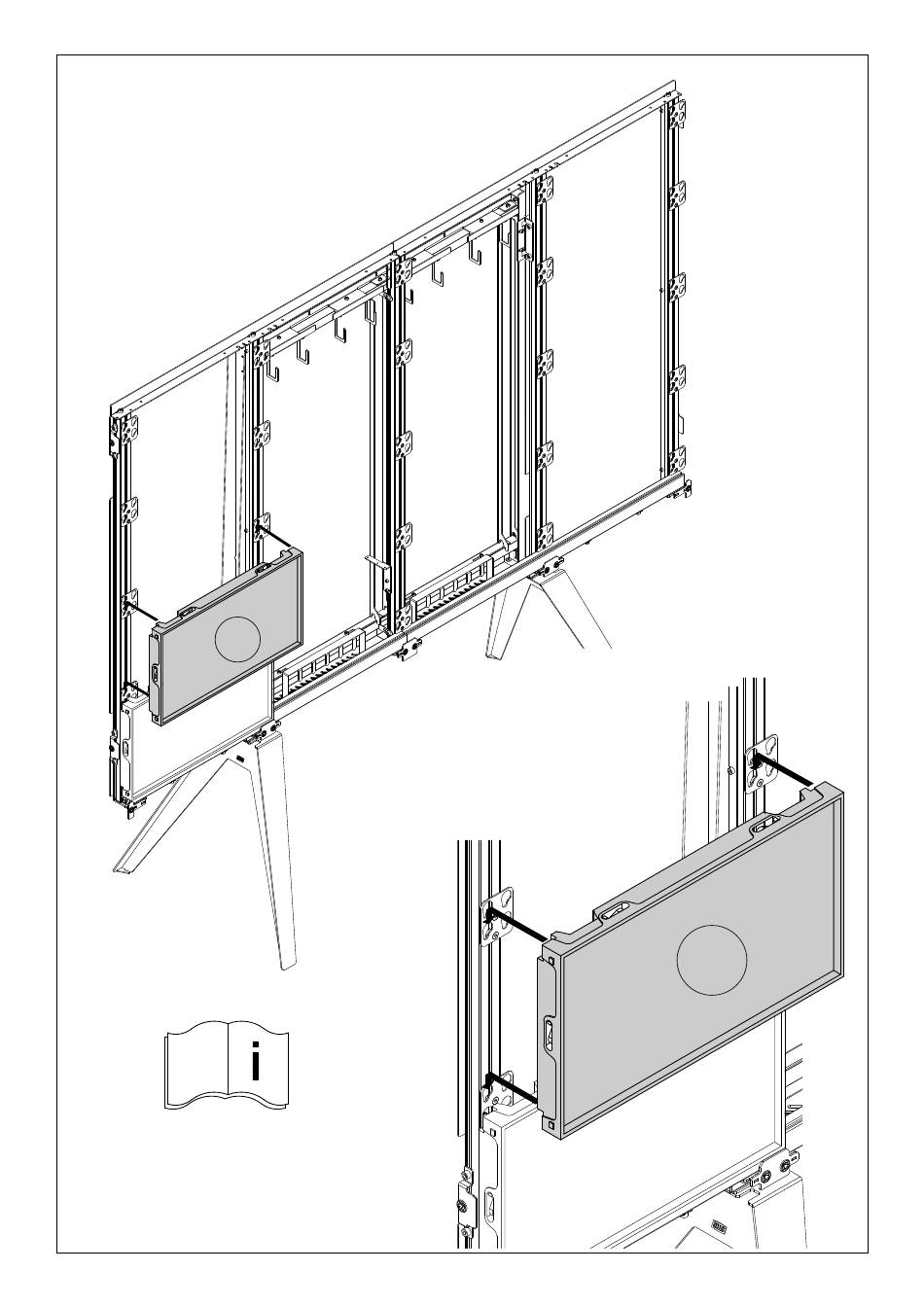 i