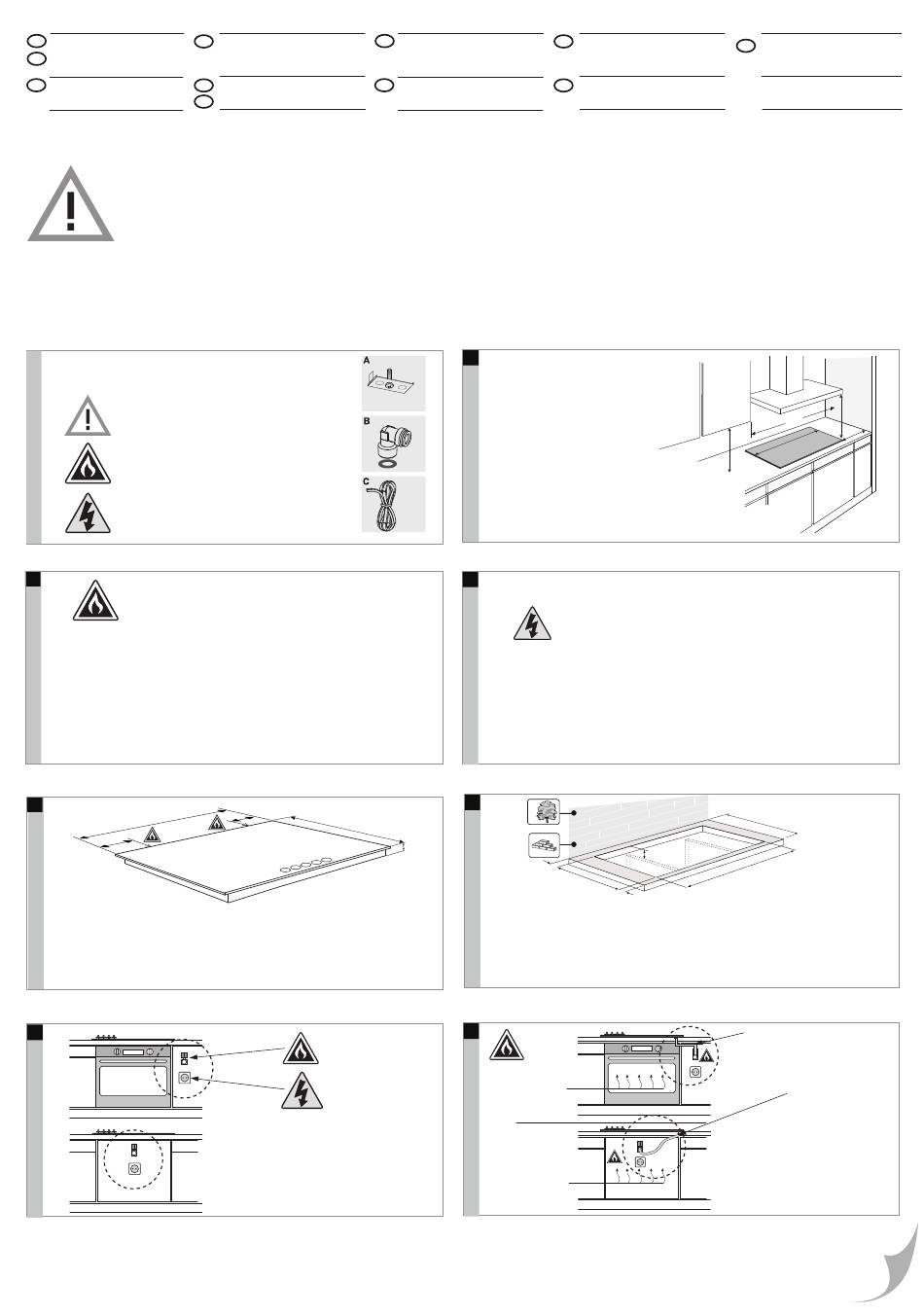 A

B

C