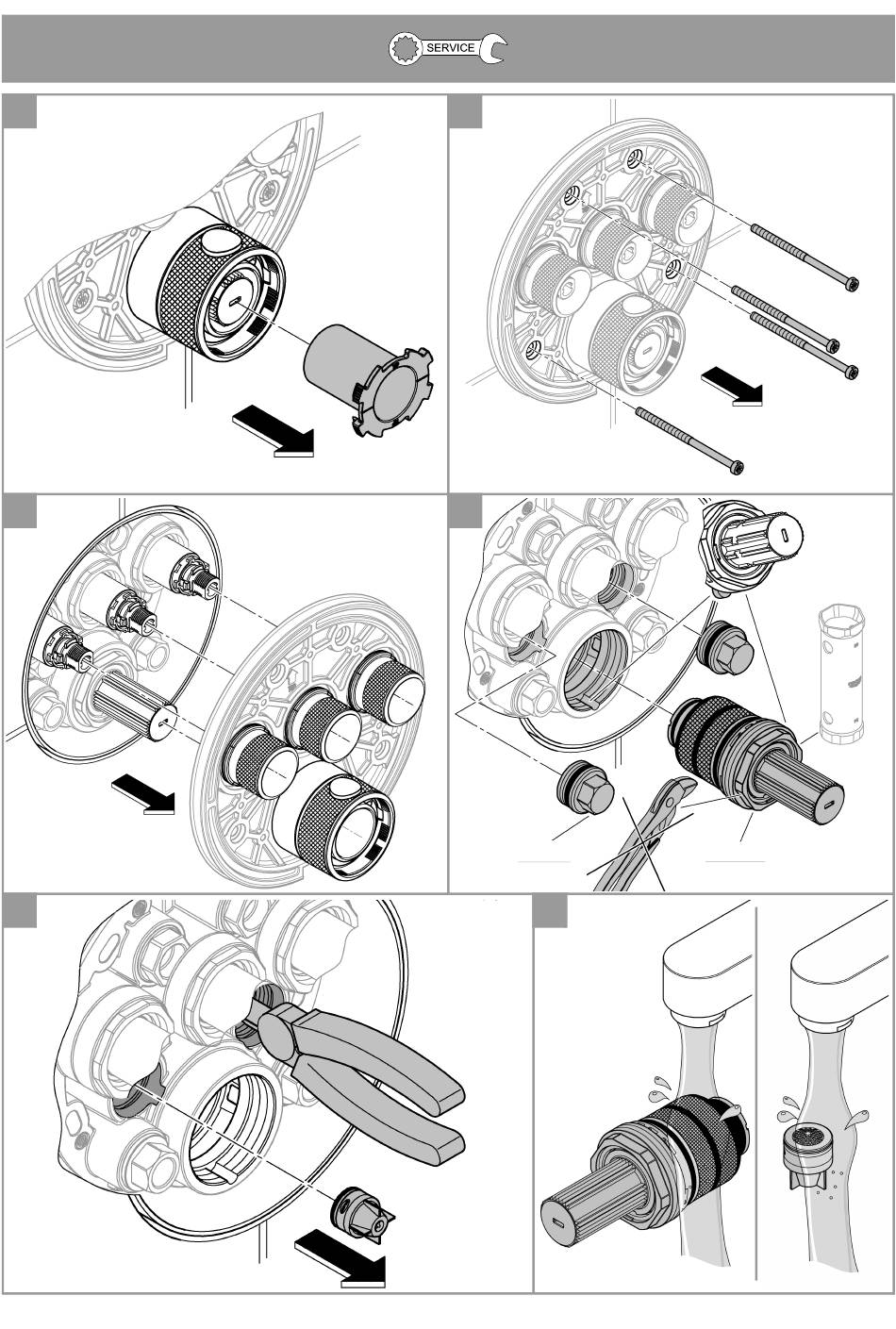 SERVICE