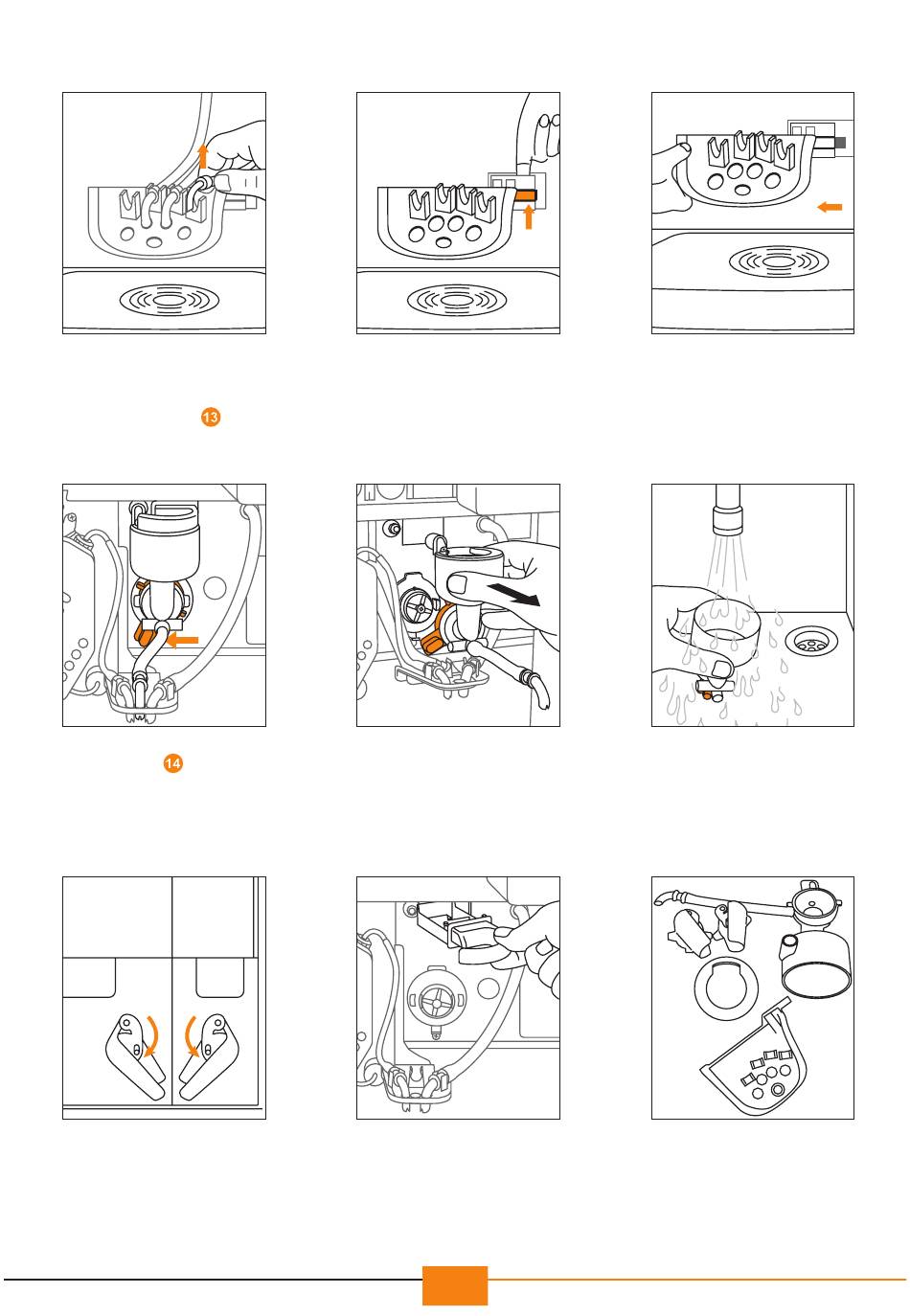 13

14