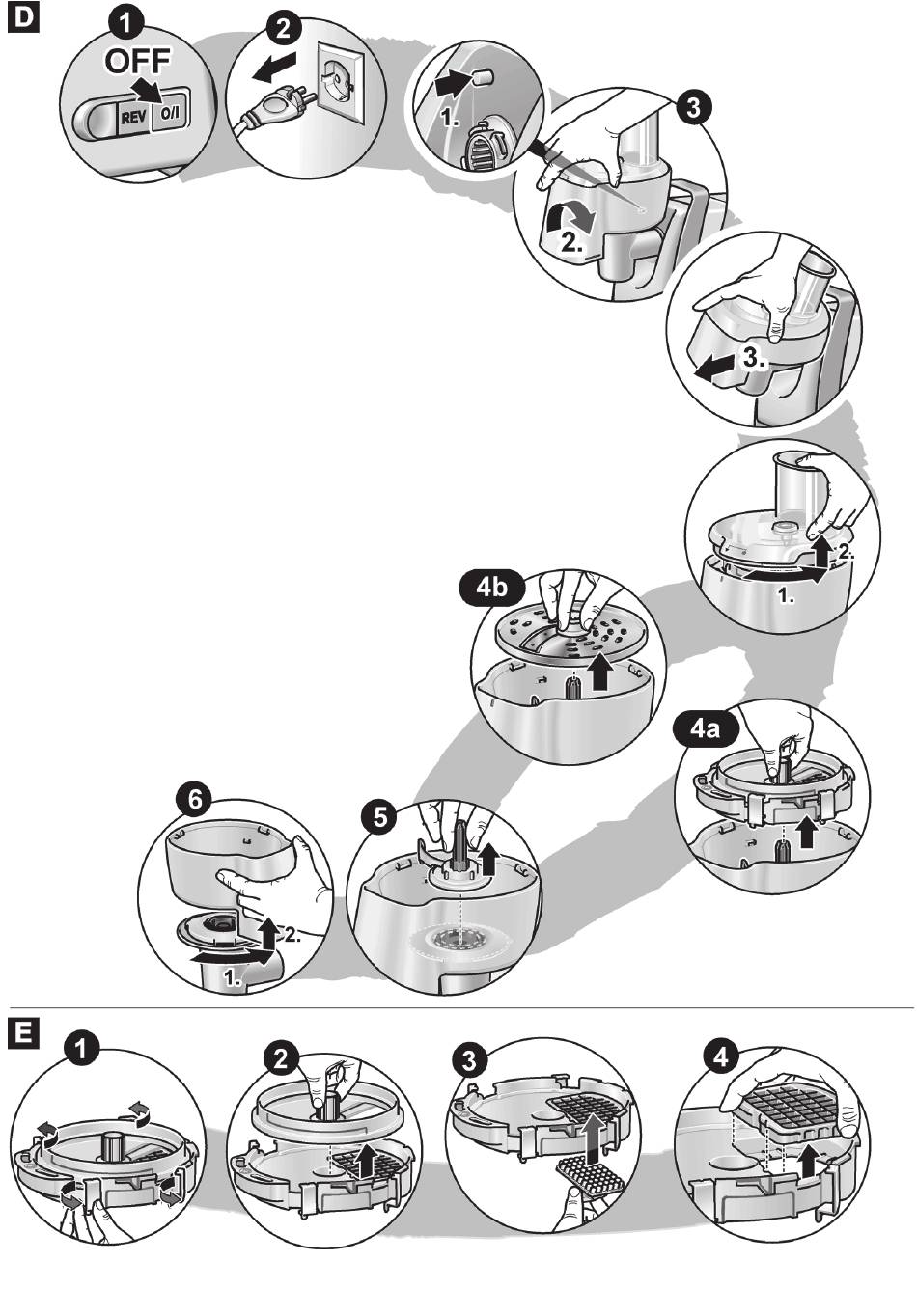 D

1
OFF
REV O/I

2

1.
3
2.

3.

2.
1.

4b

4a

6
2.
1.

5

E
1
2
3
4