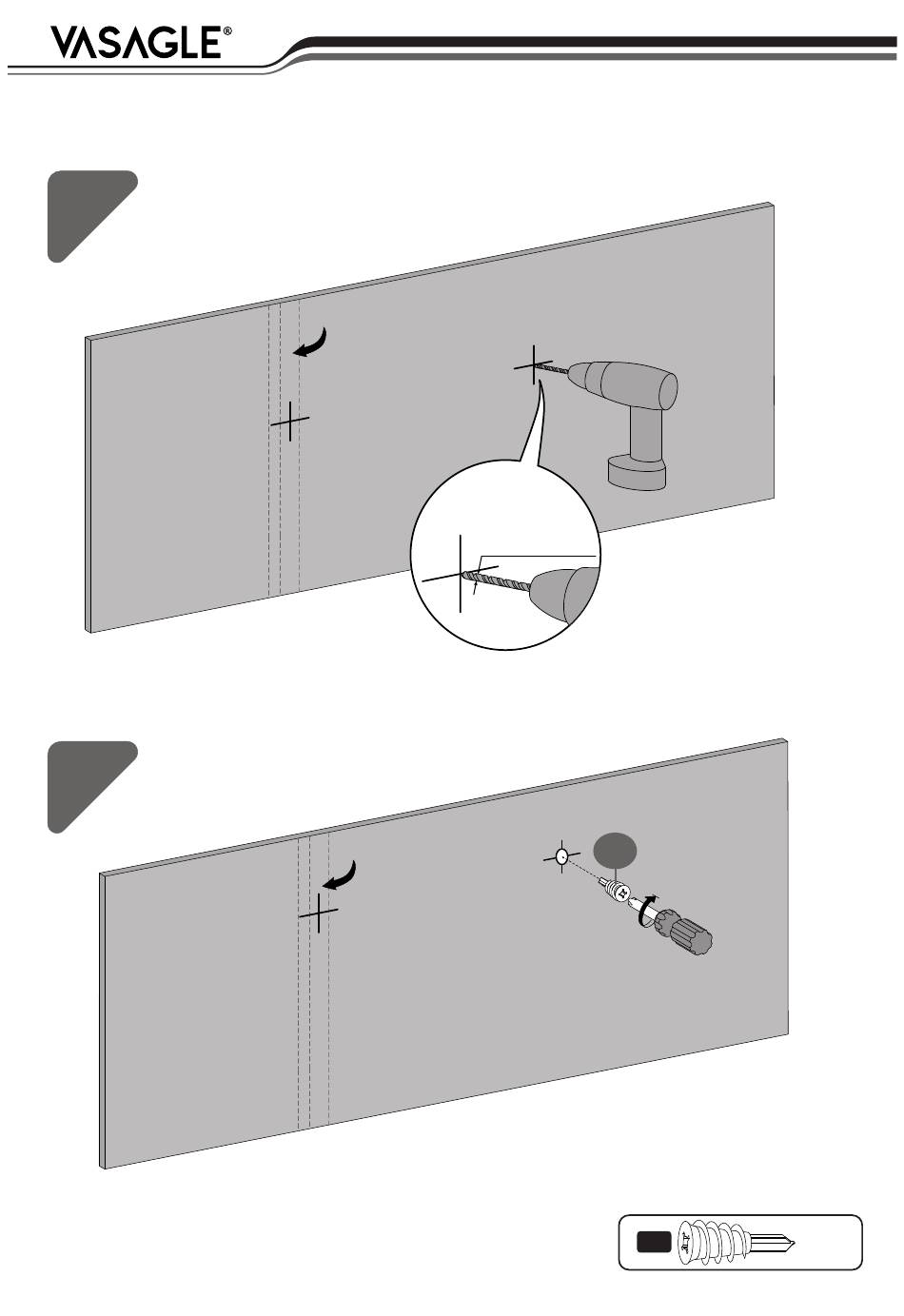 VASAGLE®