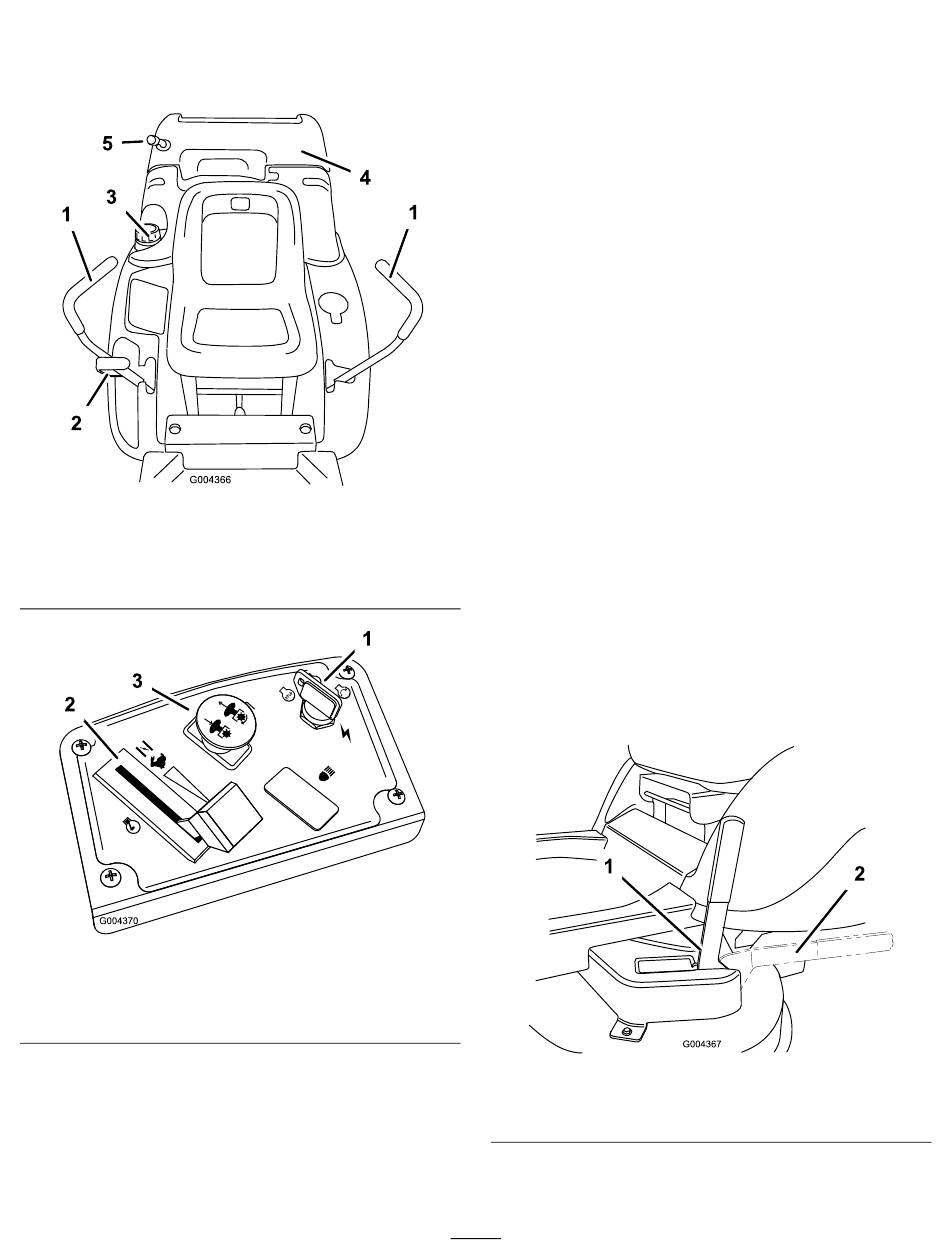 5

4

3

1

1

2

G004366

1

3

2

G004370

1

2

G004367