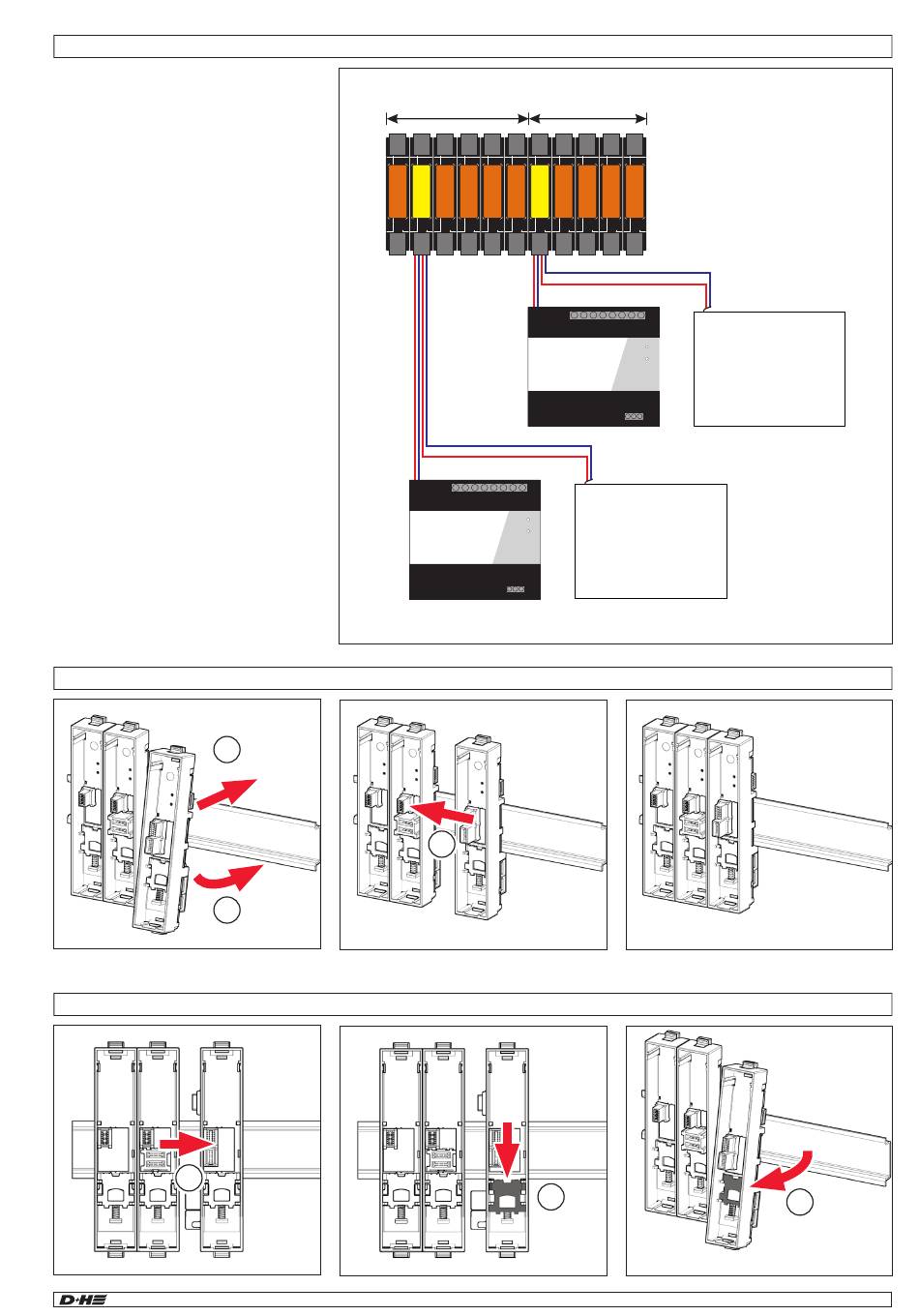 D+H