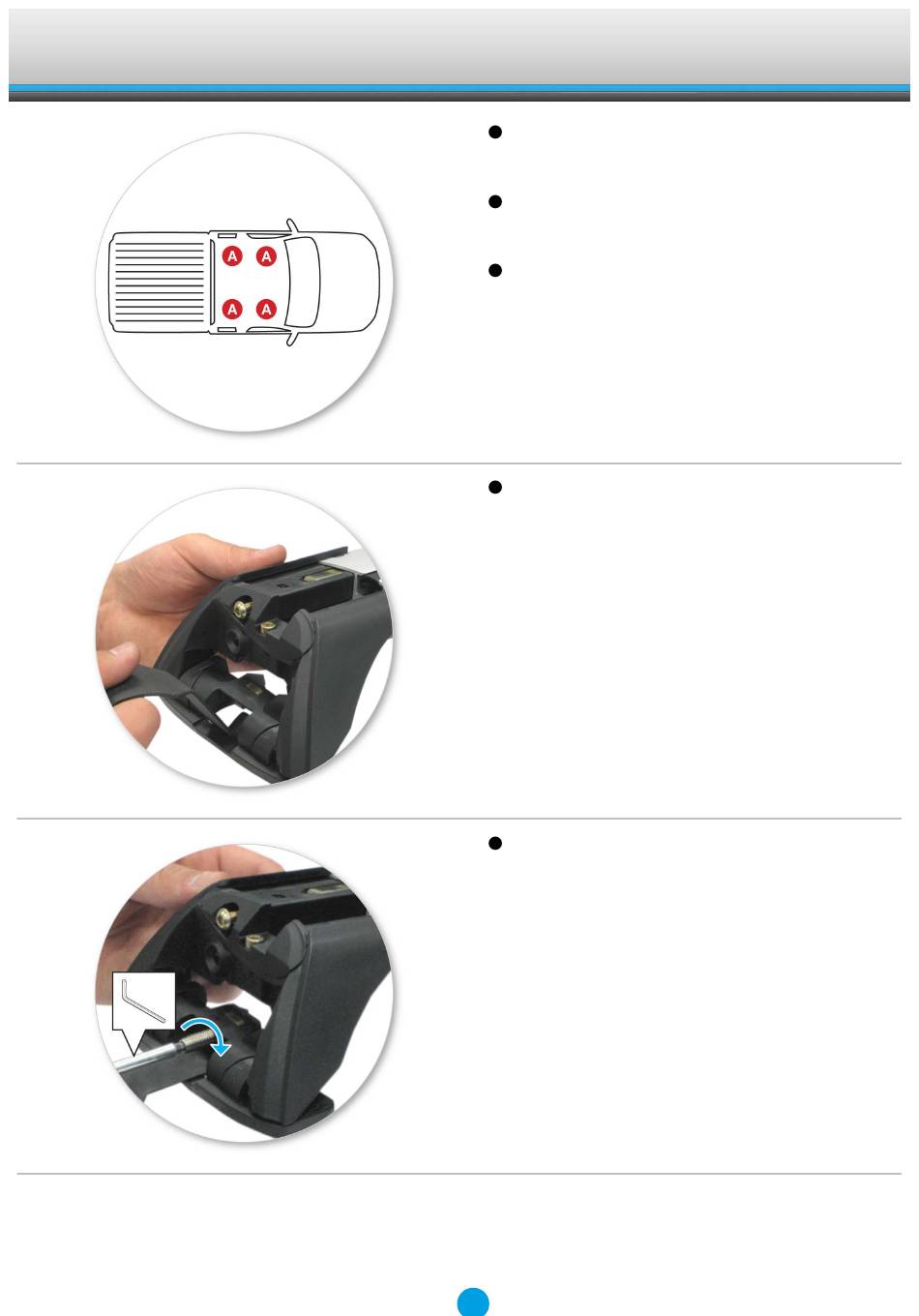 A A
A A