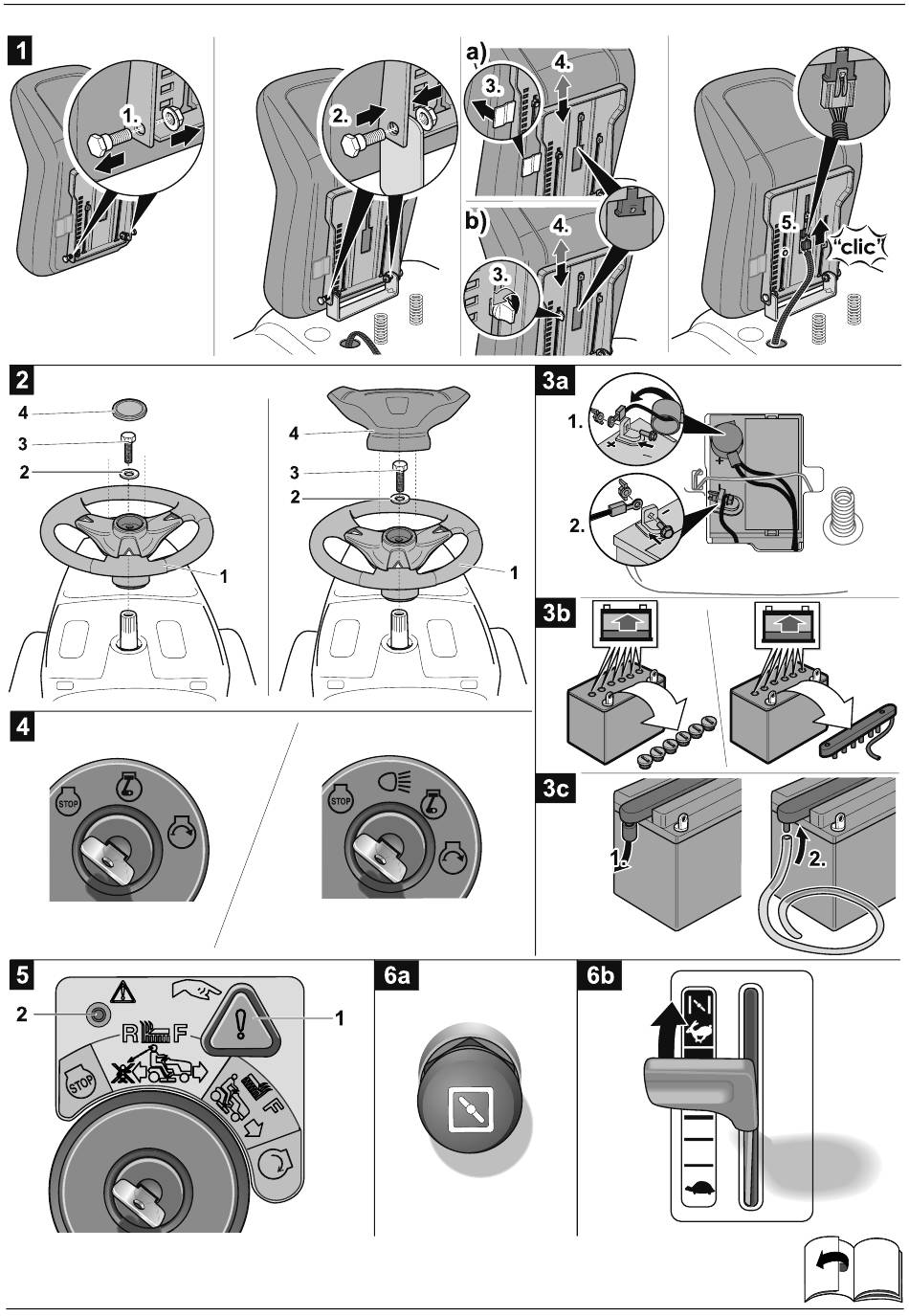 1

1.

2.

a)
3.
4.

b)
4.
3.

5.
"clic"

2

4
3
2
1

4
3
2
1

3a

1.
2.

3b

3c

1.
2.

4

STOP

STOP

5

2
1
R
F
STOP
F

6a

6b