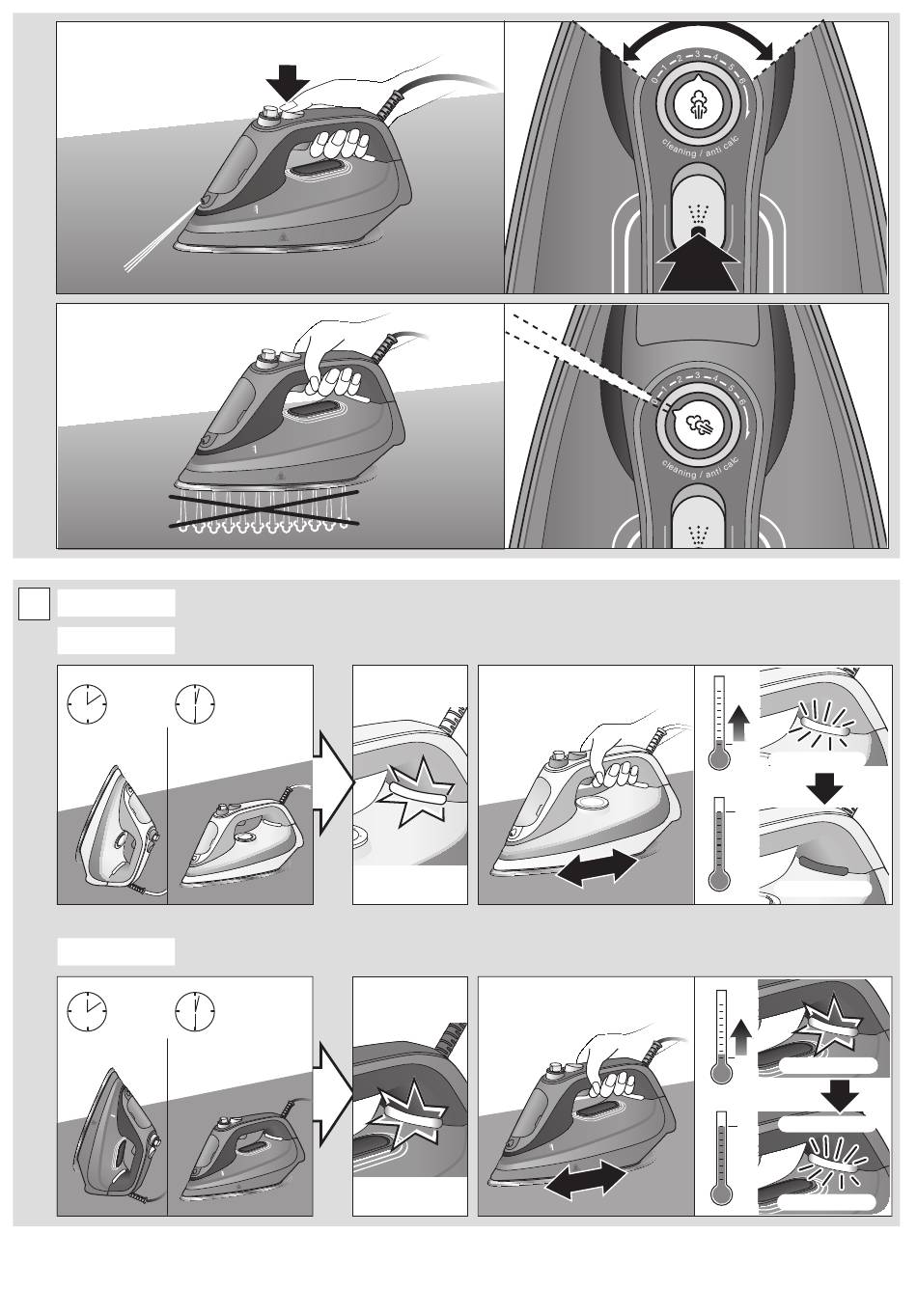 0 1 2 3 4 5 6
cleaning / anti calc

0 1 2 3 4 5 6
cleaning / anti calc