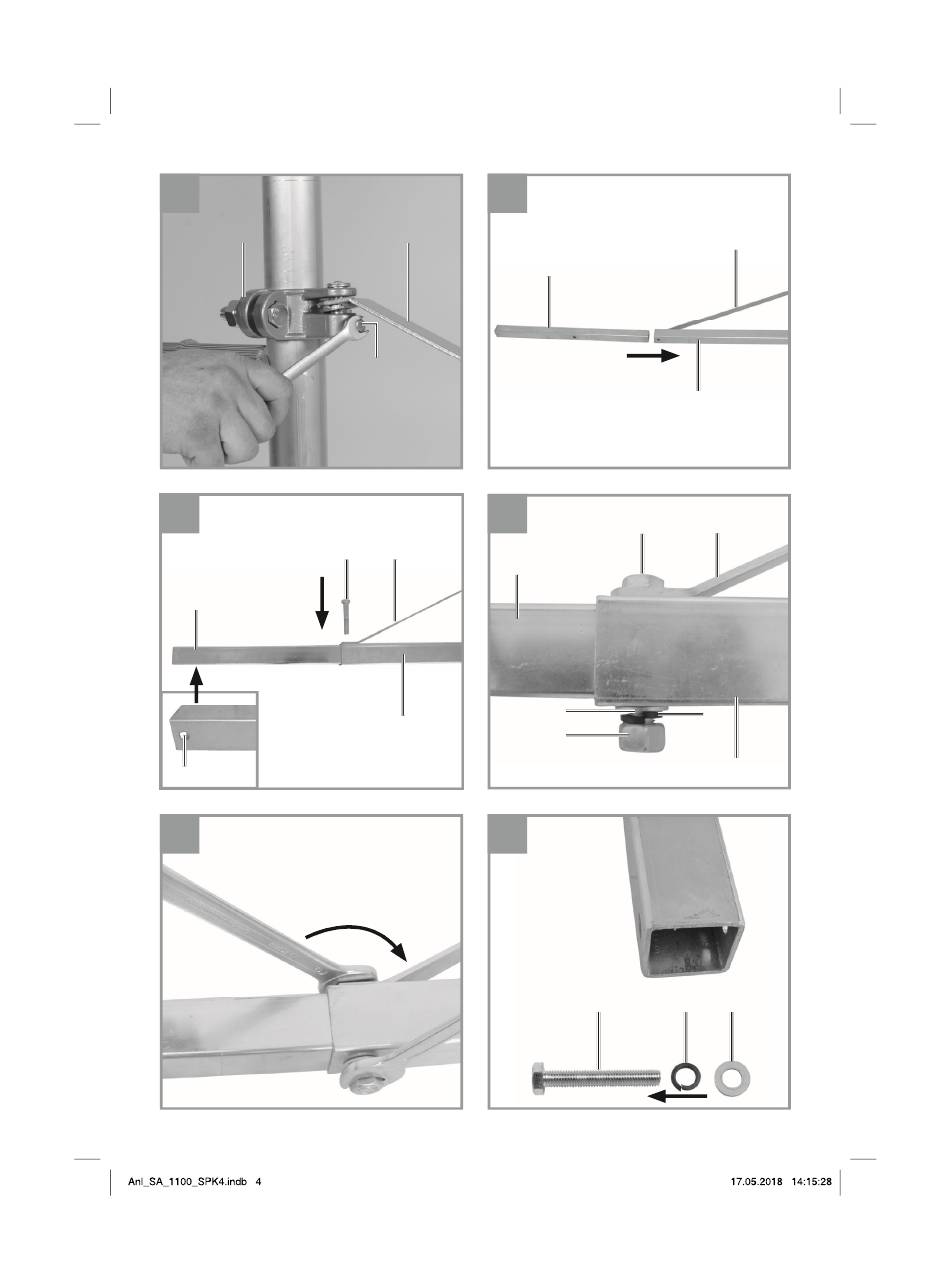 Anl_SA_1100_SPK4.indb 4

17.05.2018 14:15:28