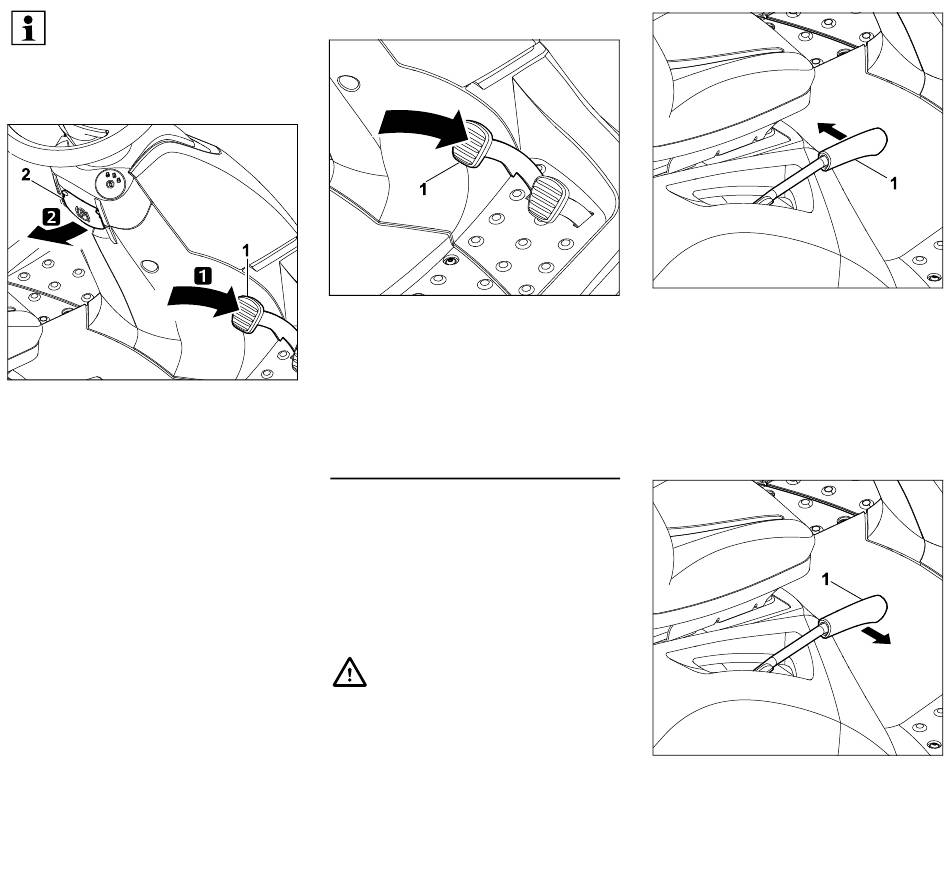 2
2
1
1
1
1
1