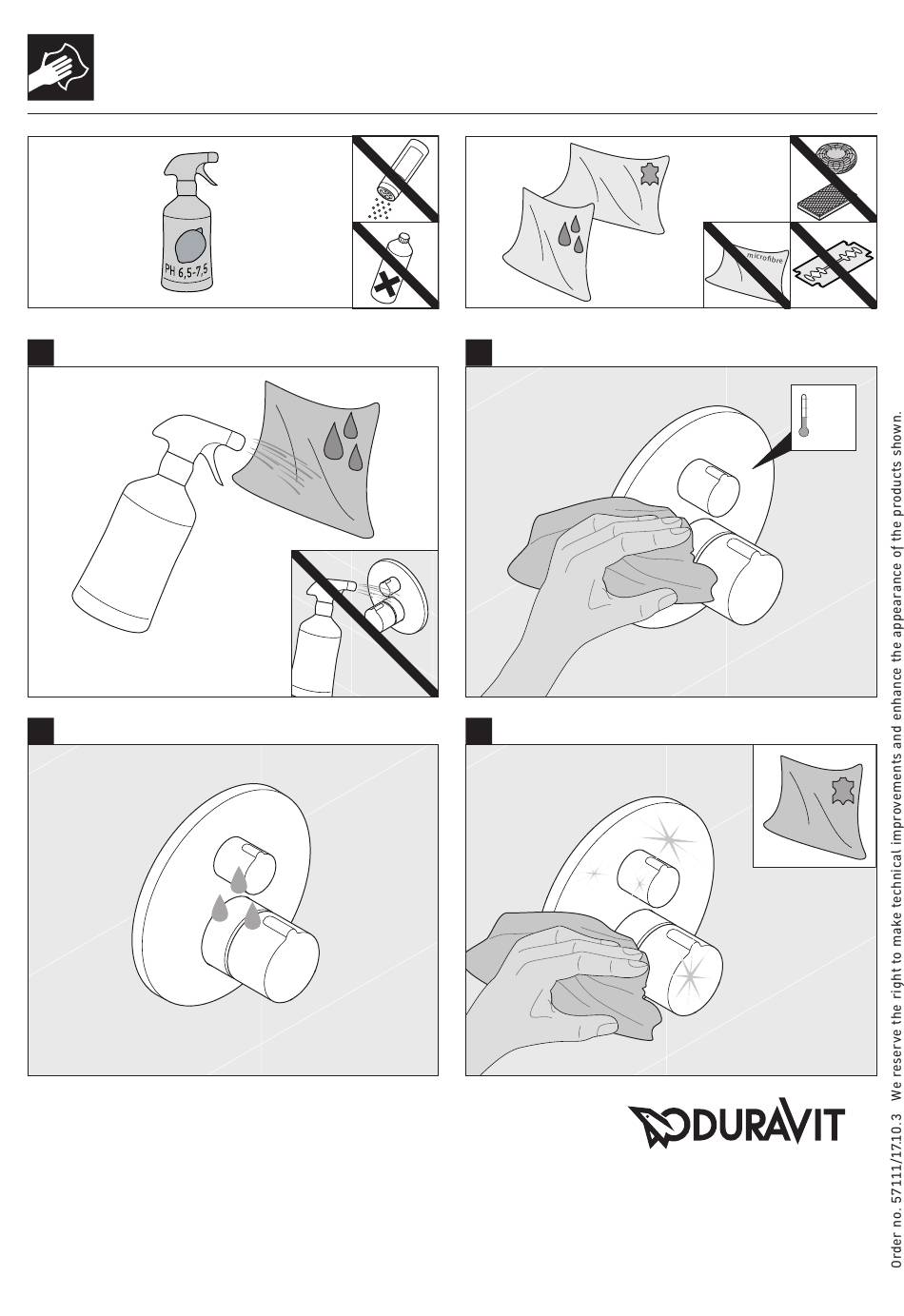 PH 6,5-7,5

microfibre

DURAVIT

Order no. 57111/1710.3 We reserve the right to make technical improvements and enhance the appearance of the products shown.