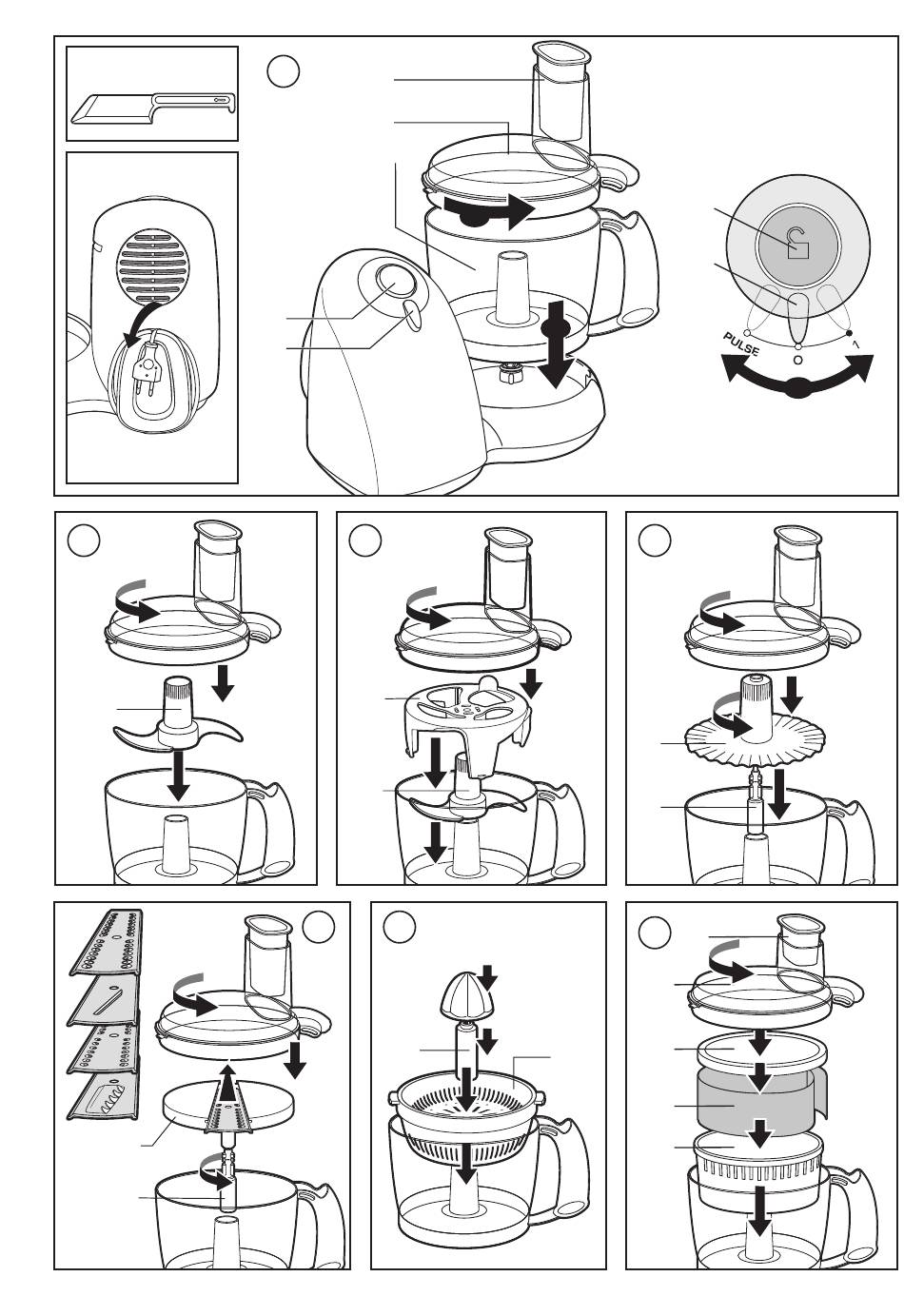 PULSE
O
1