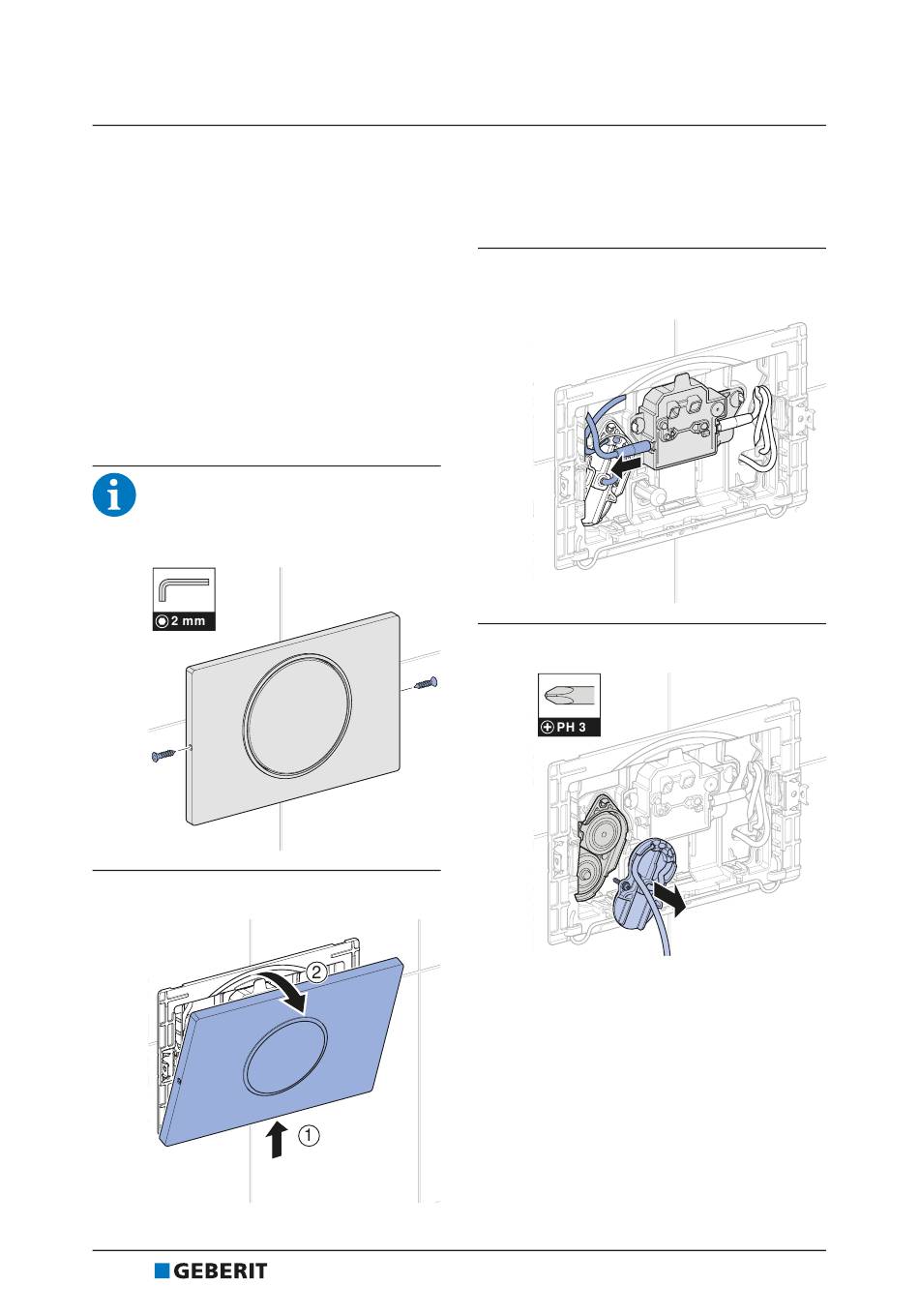 2 mm

2

1

PH 3

GEBERIT