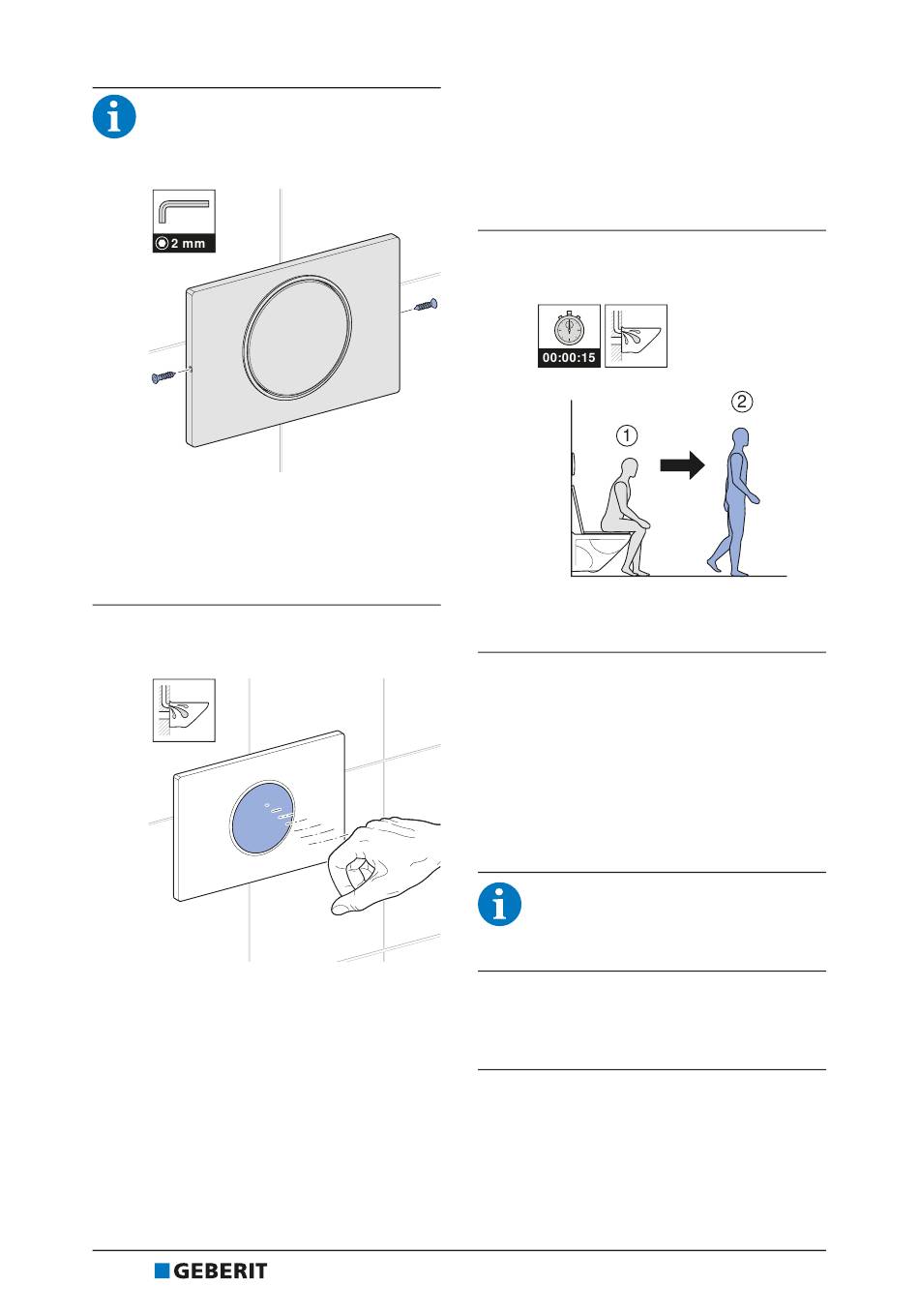 2 mm

00:00:15

①

②

GEBERIT