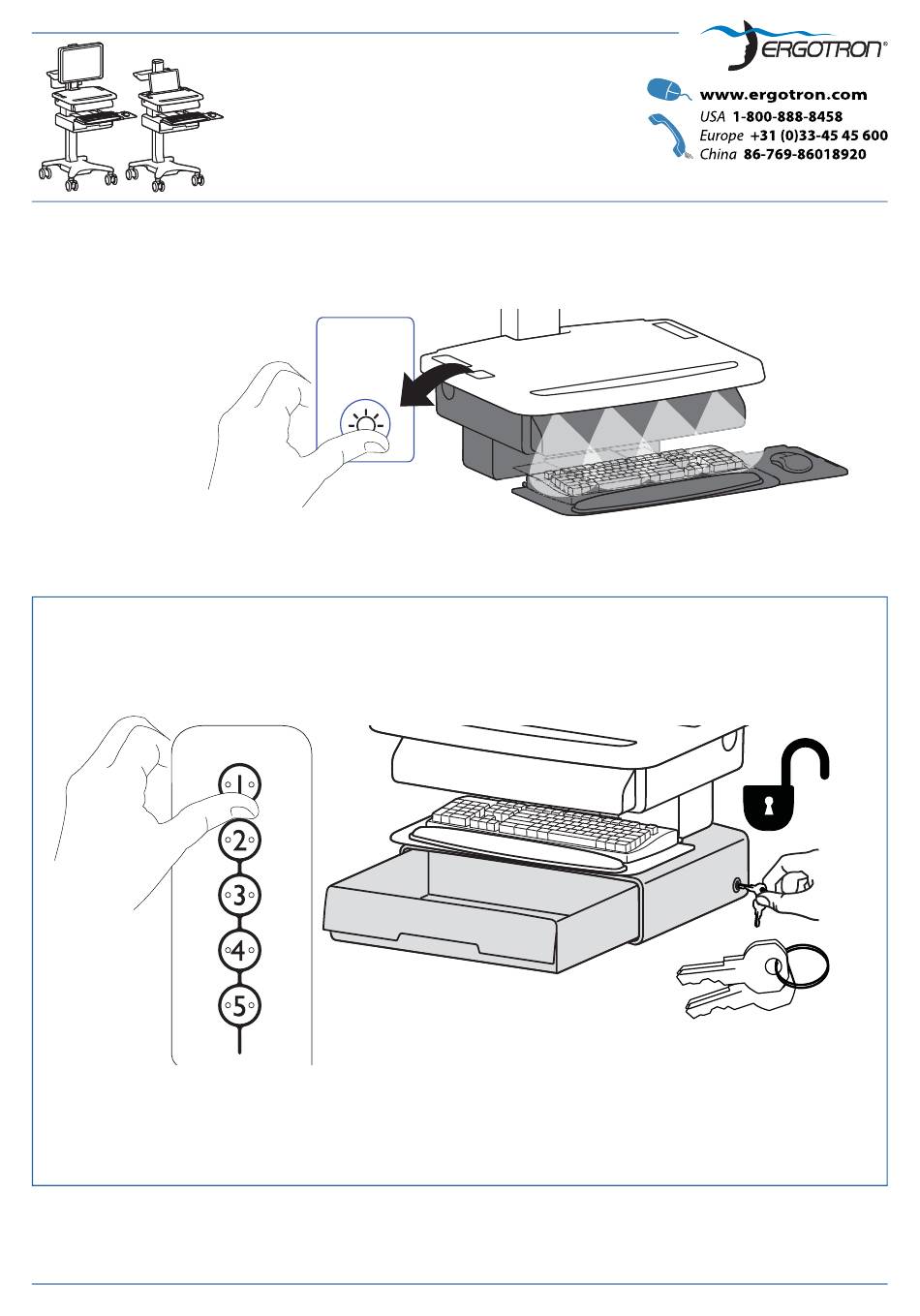 ERGOTRON®

www.ergotron.com
USA 1-800-888-8458
Europe +31 (0)33-45 45 600
China 86-769-86018920

1
2
3
4
5