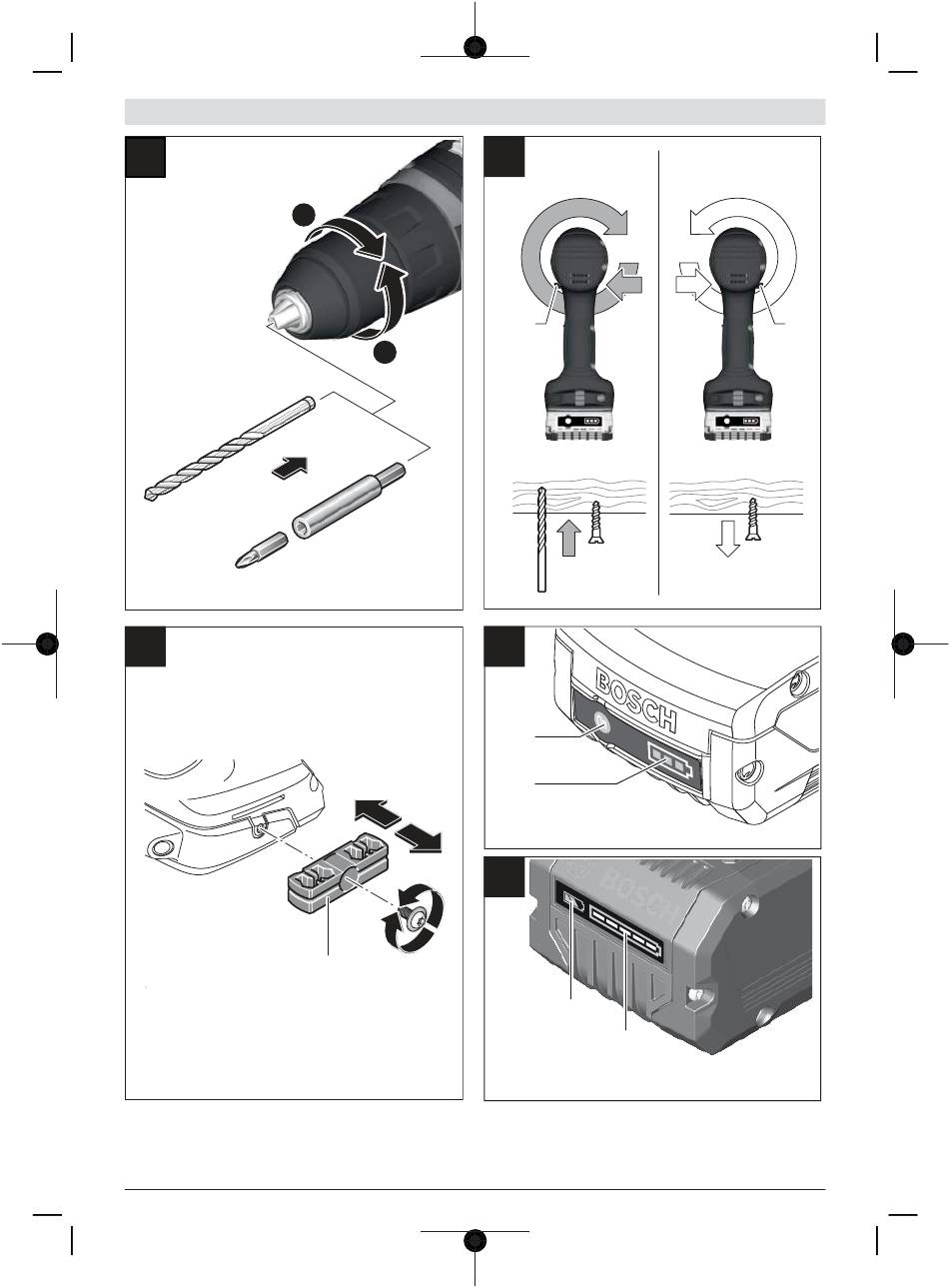 BOSCH

BOSCH