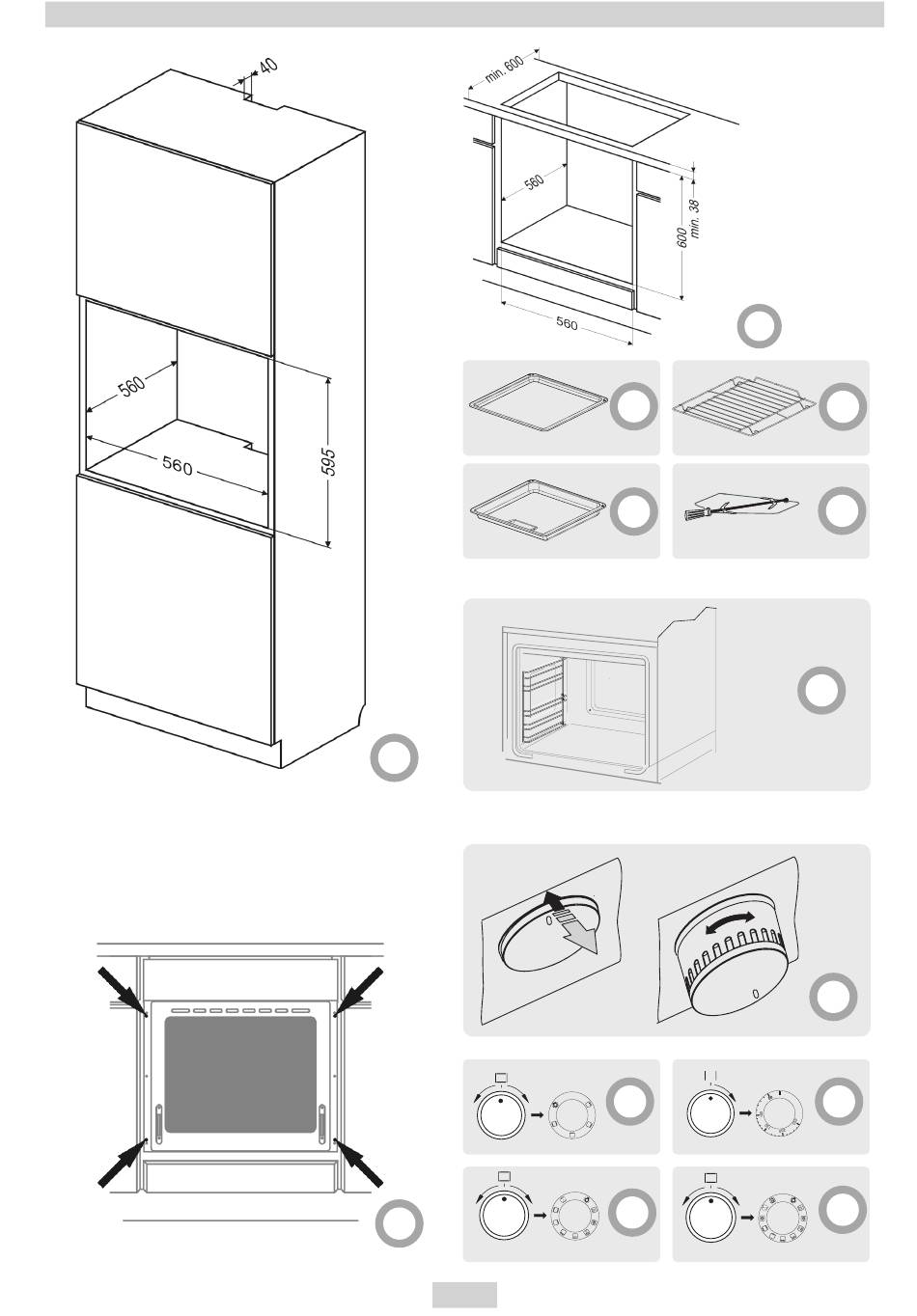 40

560

560

595

min. 600

560

600

min. 38

560

0

0