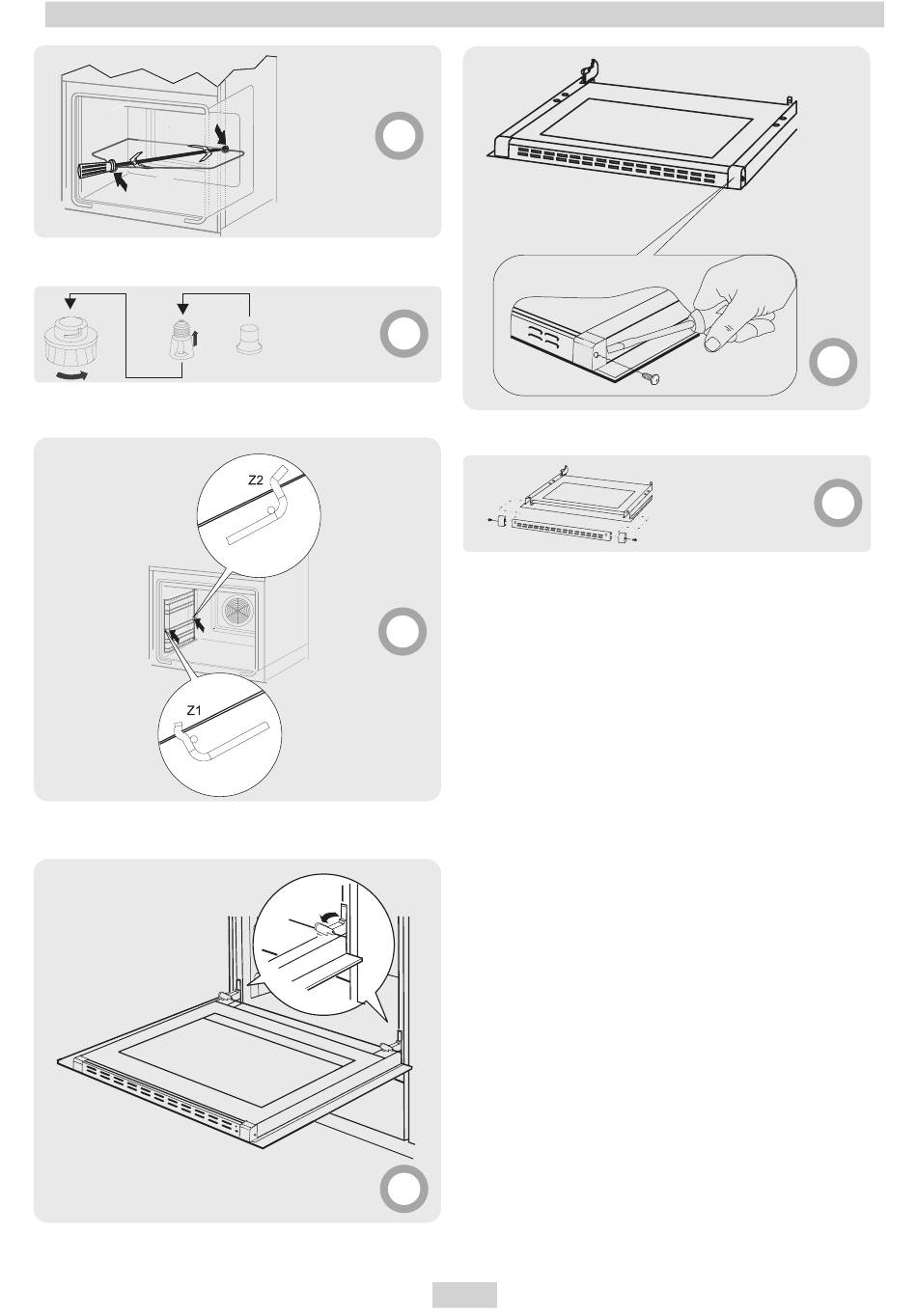 Z2

Z1