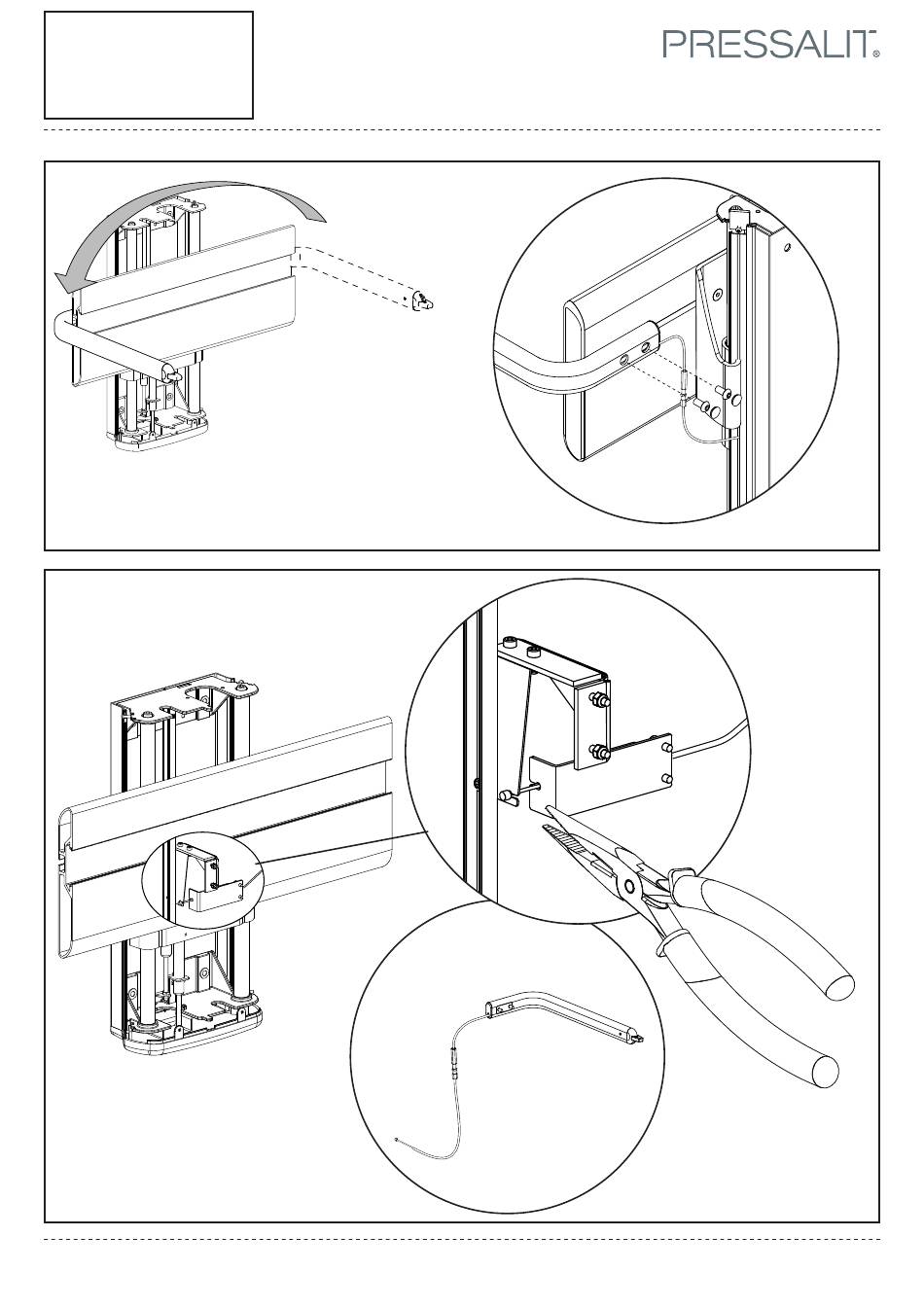 PRESSALIT®