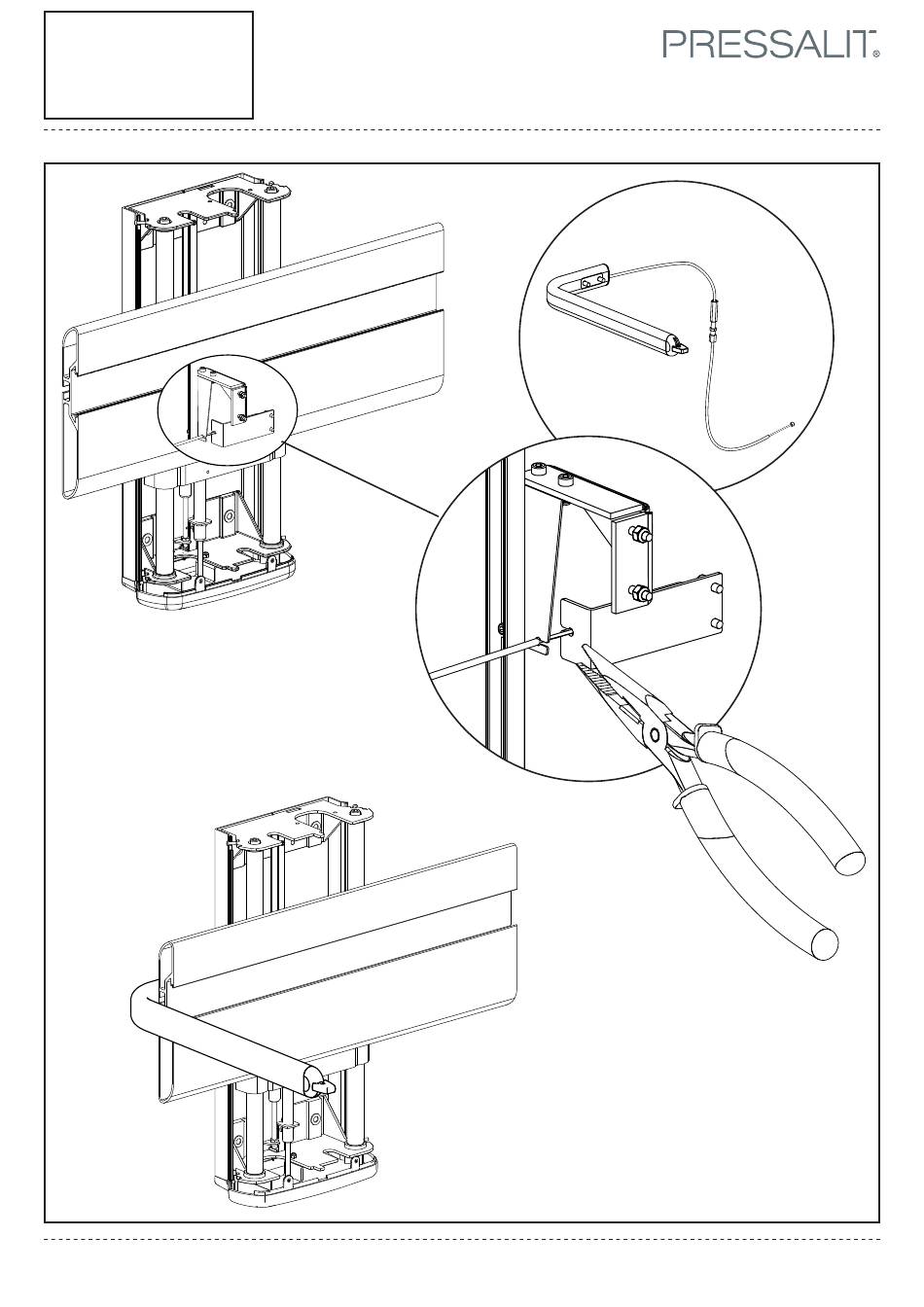 PRESSALIT®