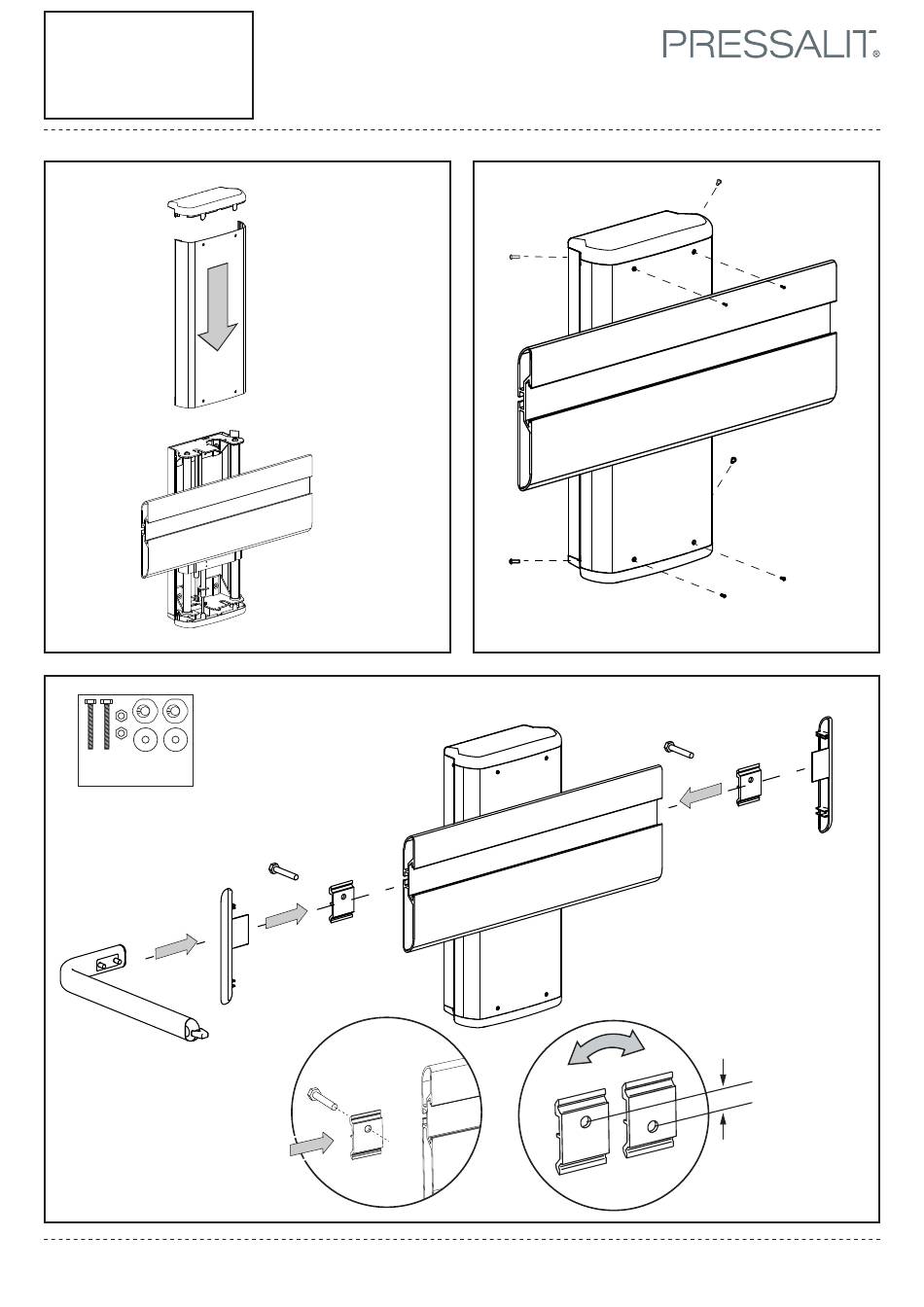 PRESSALIT®