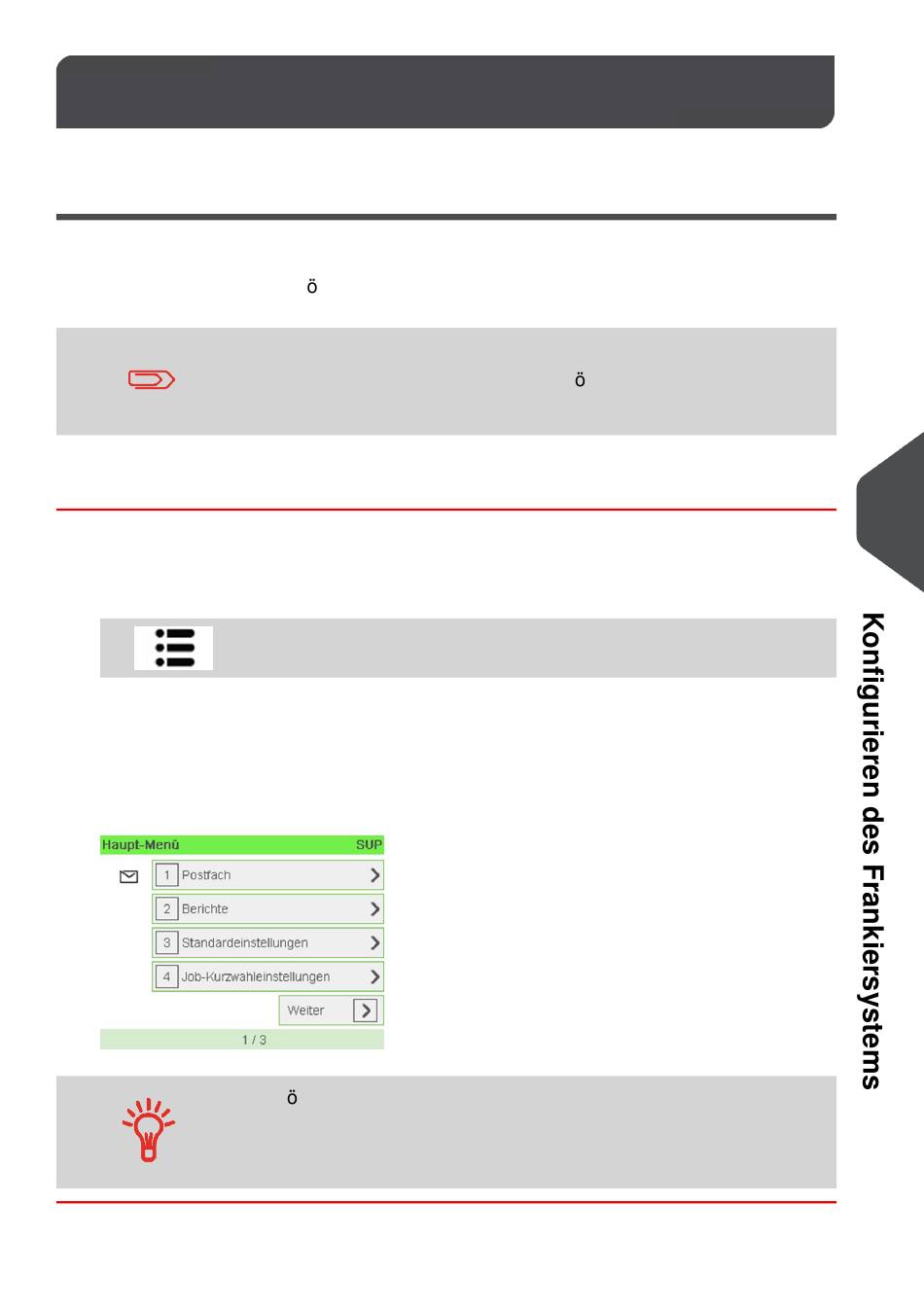 ö

ö

Haupt-Menü SUP

1 Postfach

2 Berichte

3 Standardeinstellungen

4 Job-Kurzwahleinstellungen

Weiter

1 / 3

ö

Konfigurieren des Frankiersystems