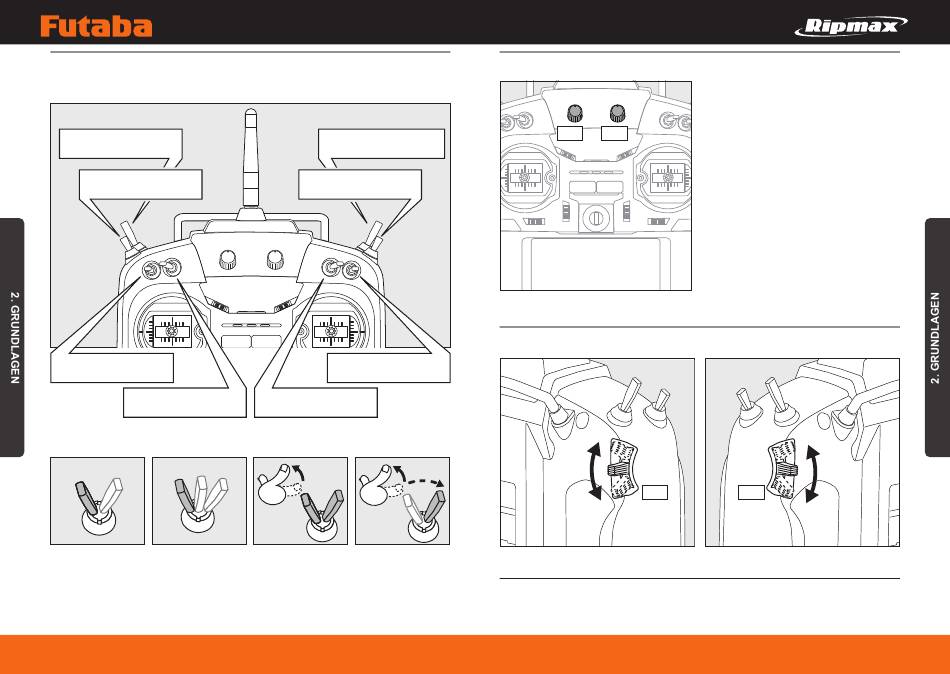 Futaba

Ripmax

2. GRUNDLAGEN

2. GRUNDLAGEN