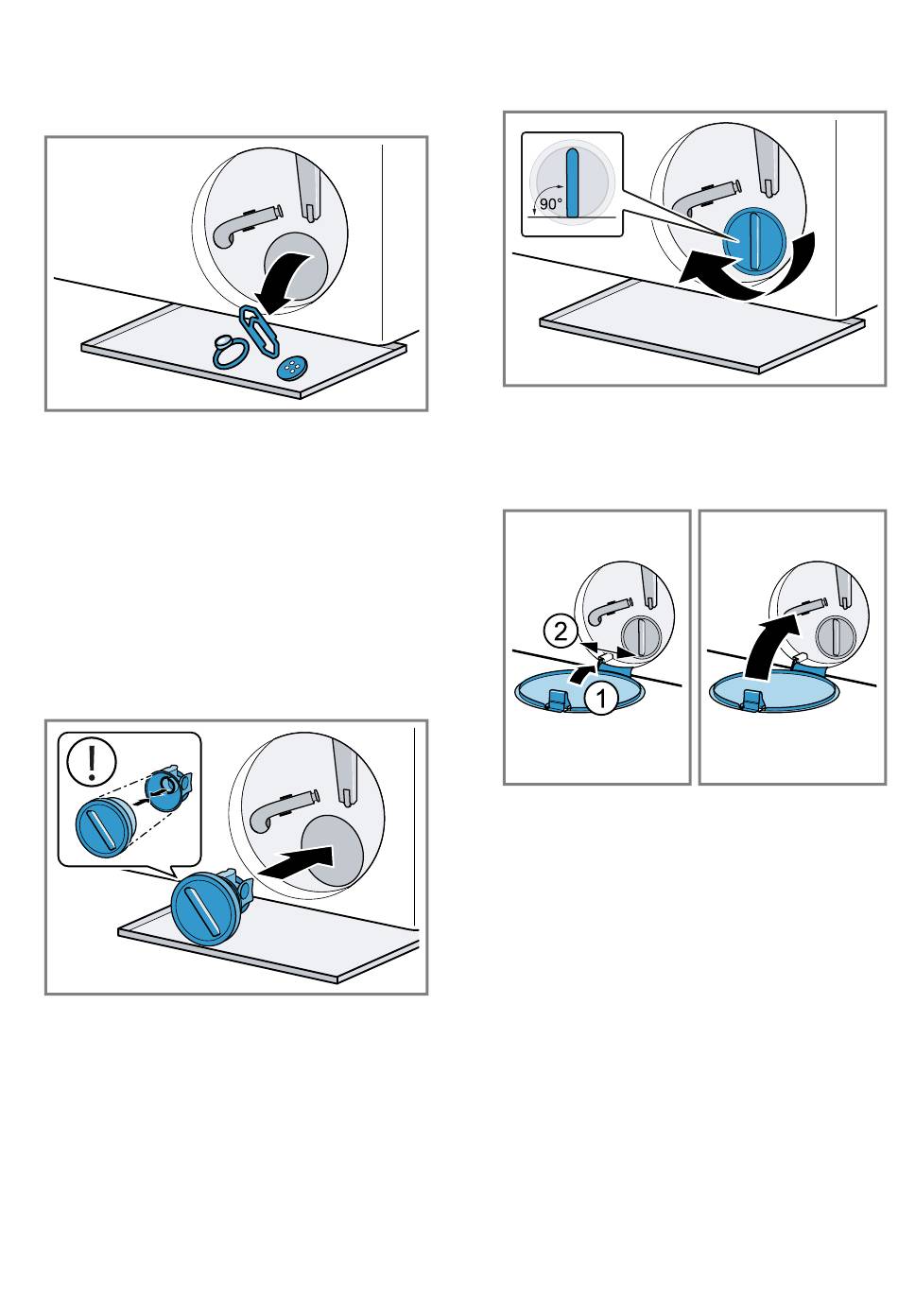 90°

2

1

!