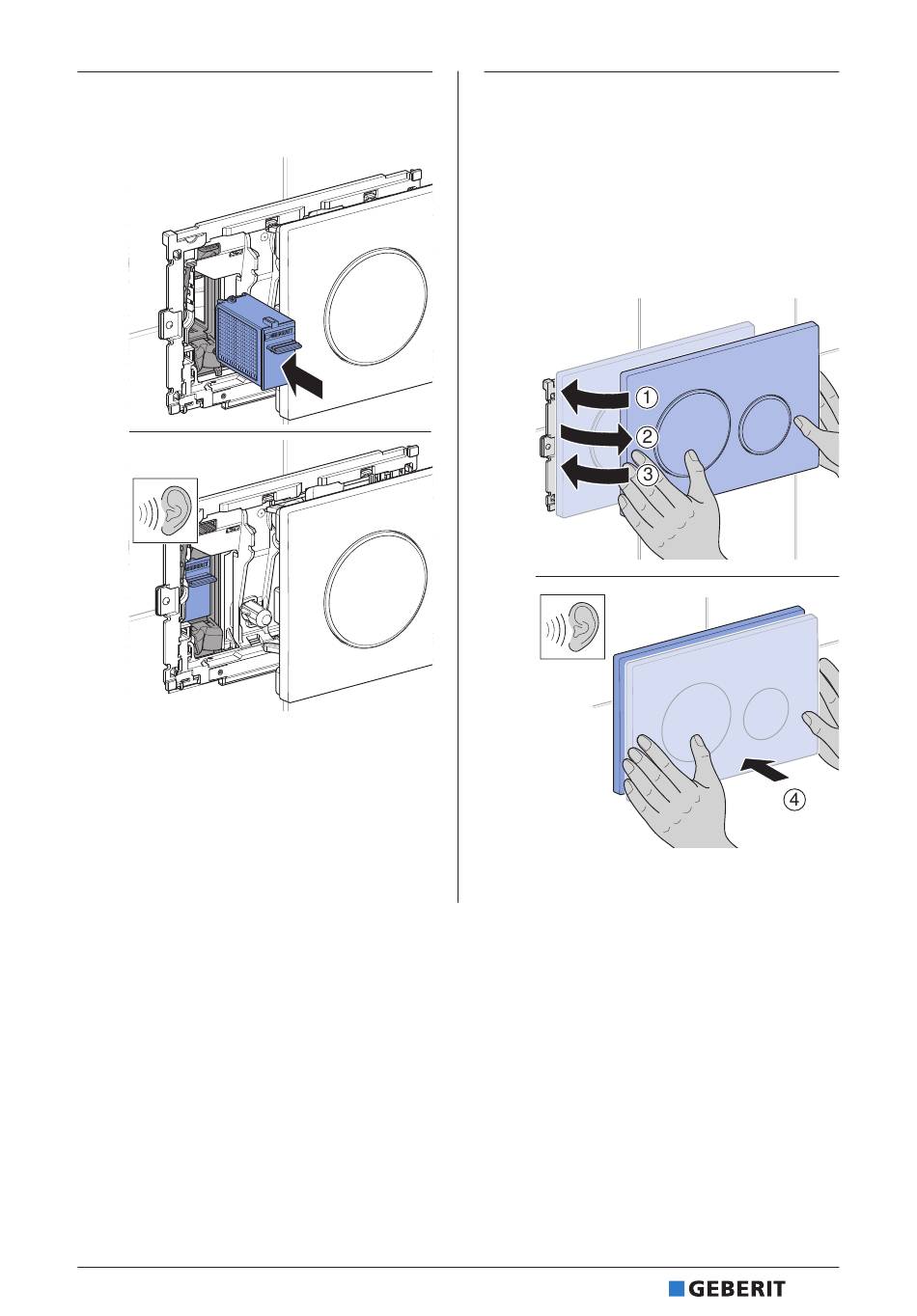 GEBERIT

1
2
3

4

GEBERIT