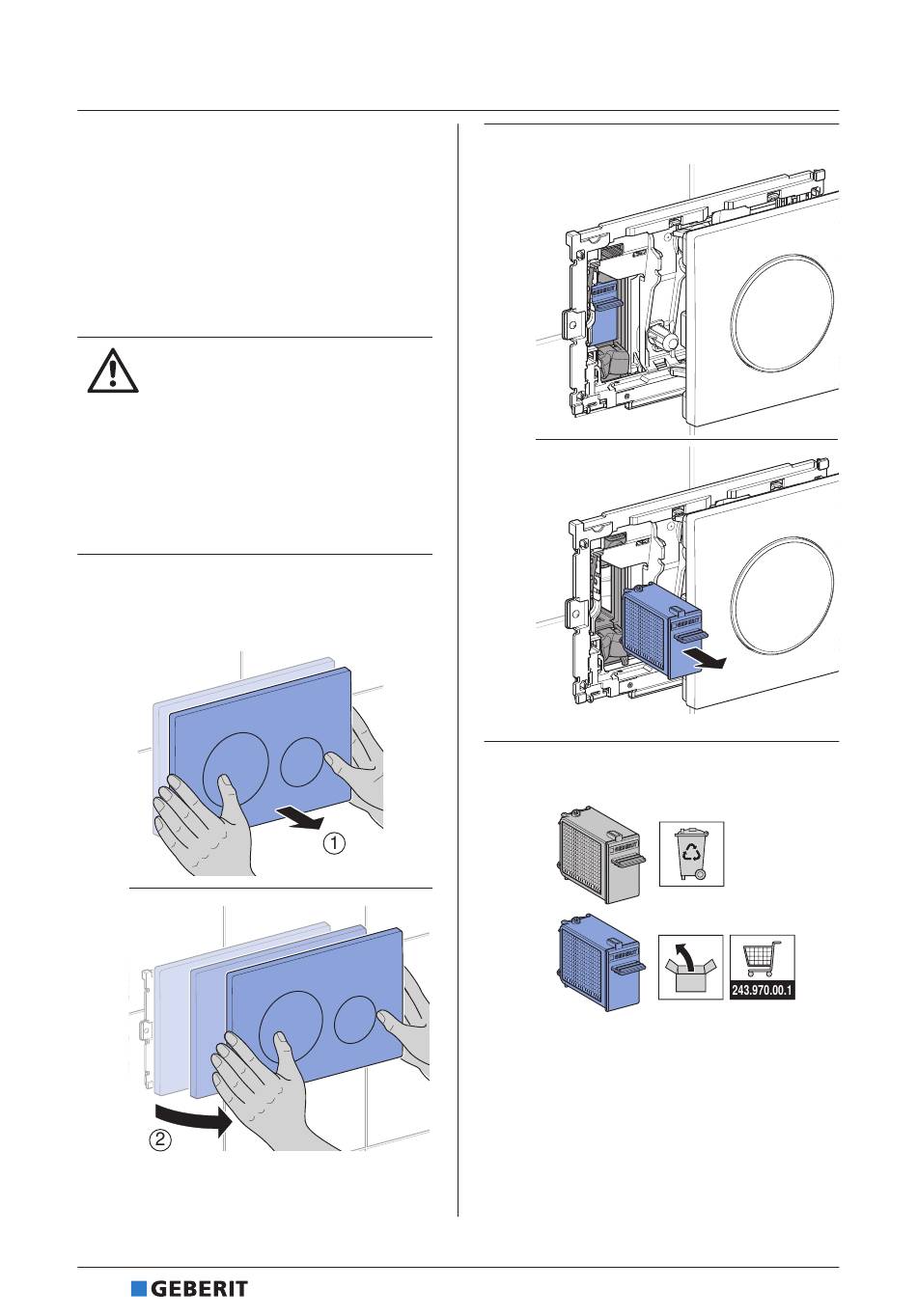 ①

②

243.970.00.1

GEBERIT