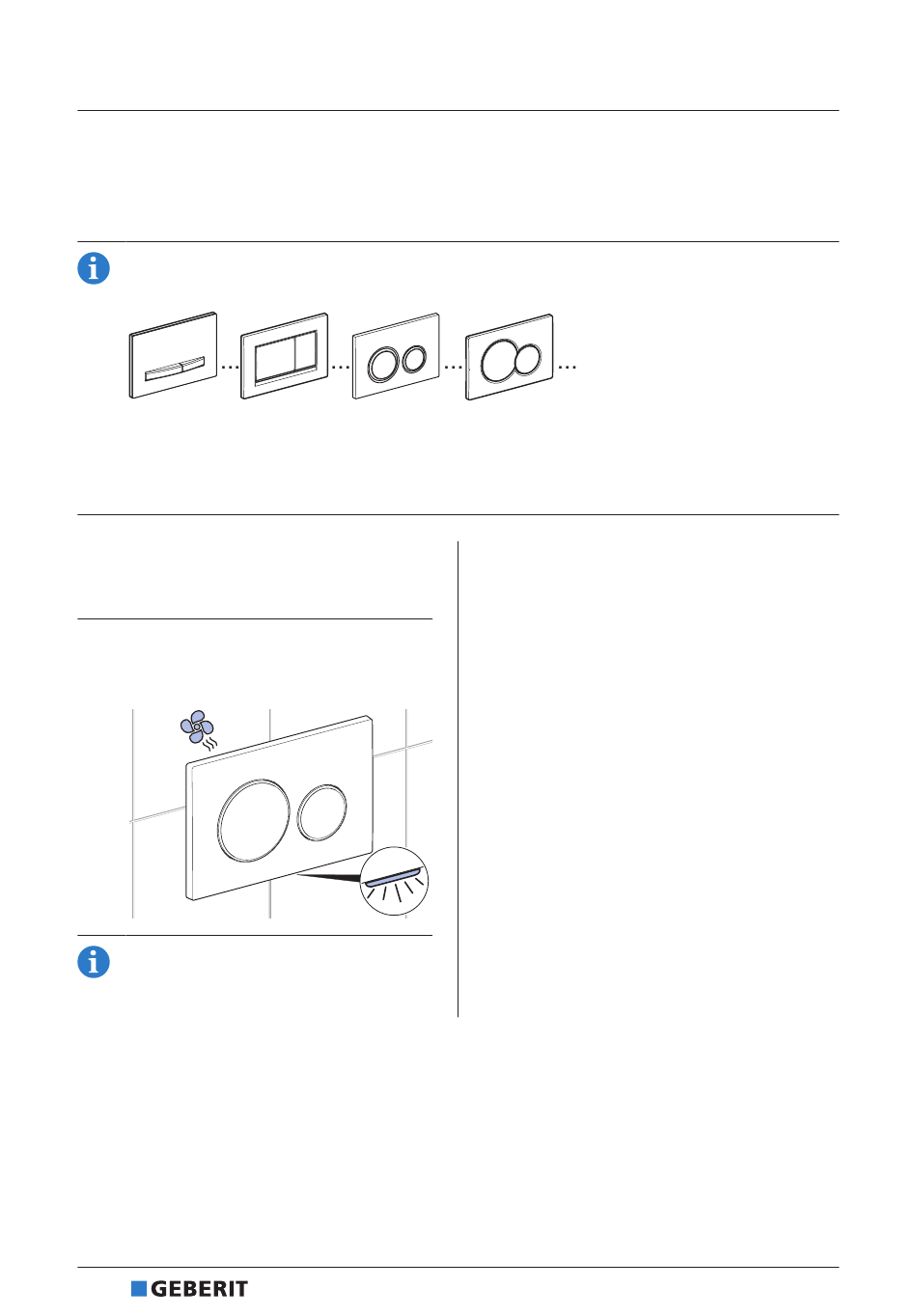 GEBERIT