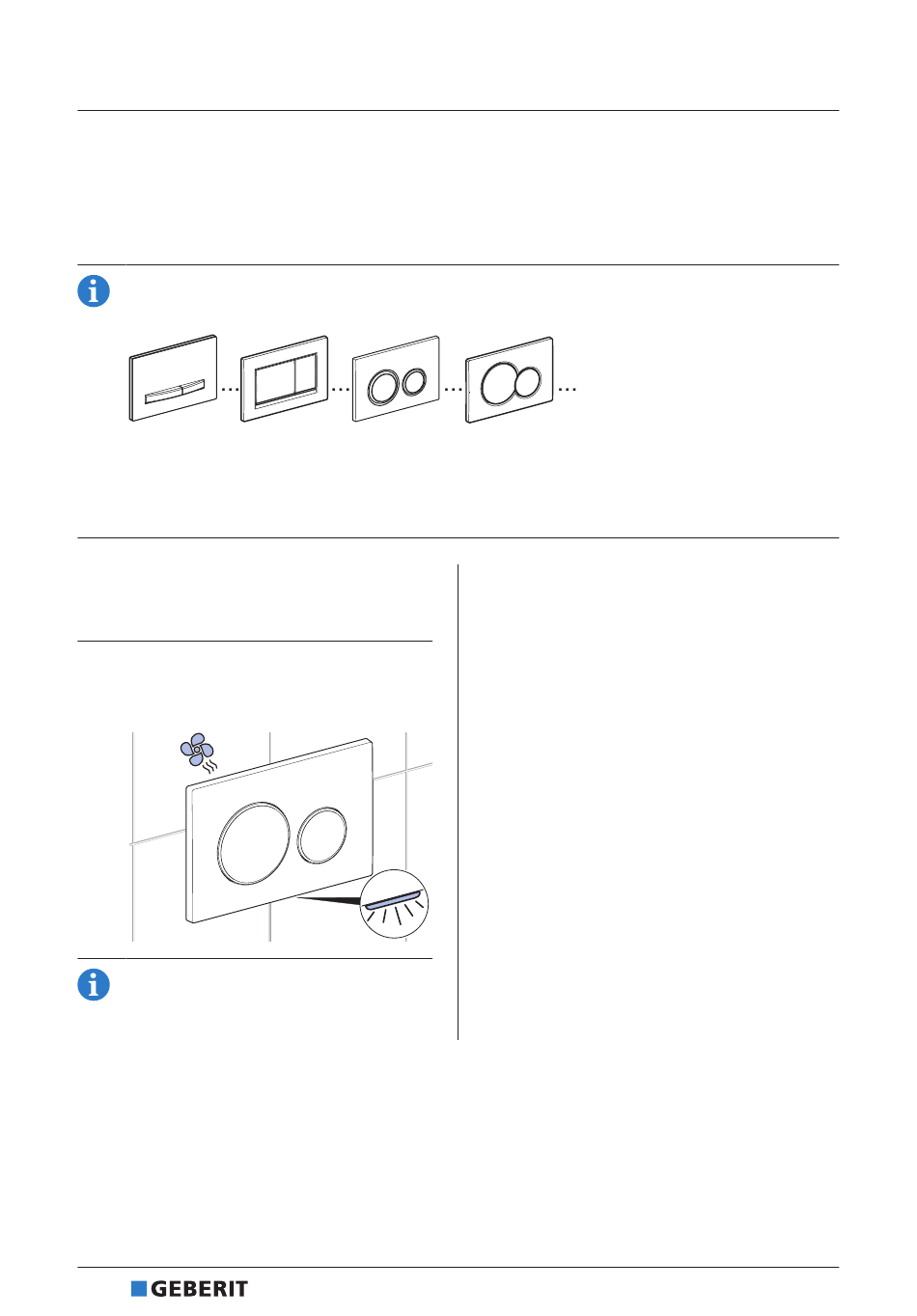 GEBERIT