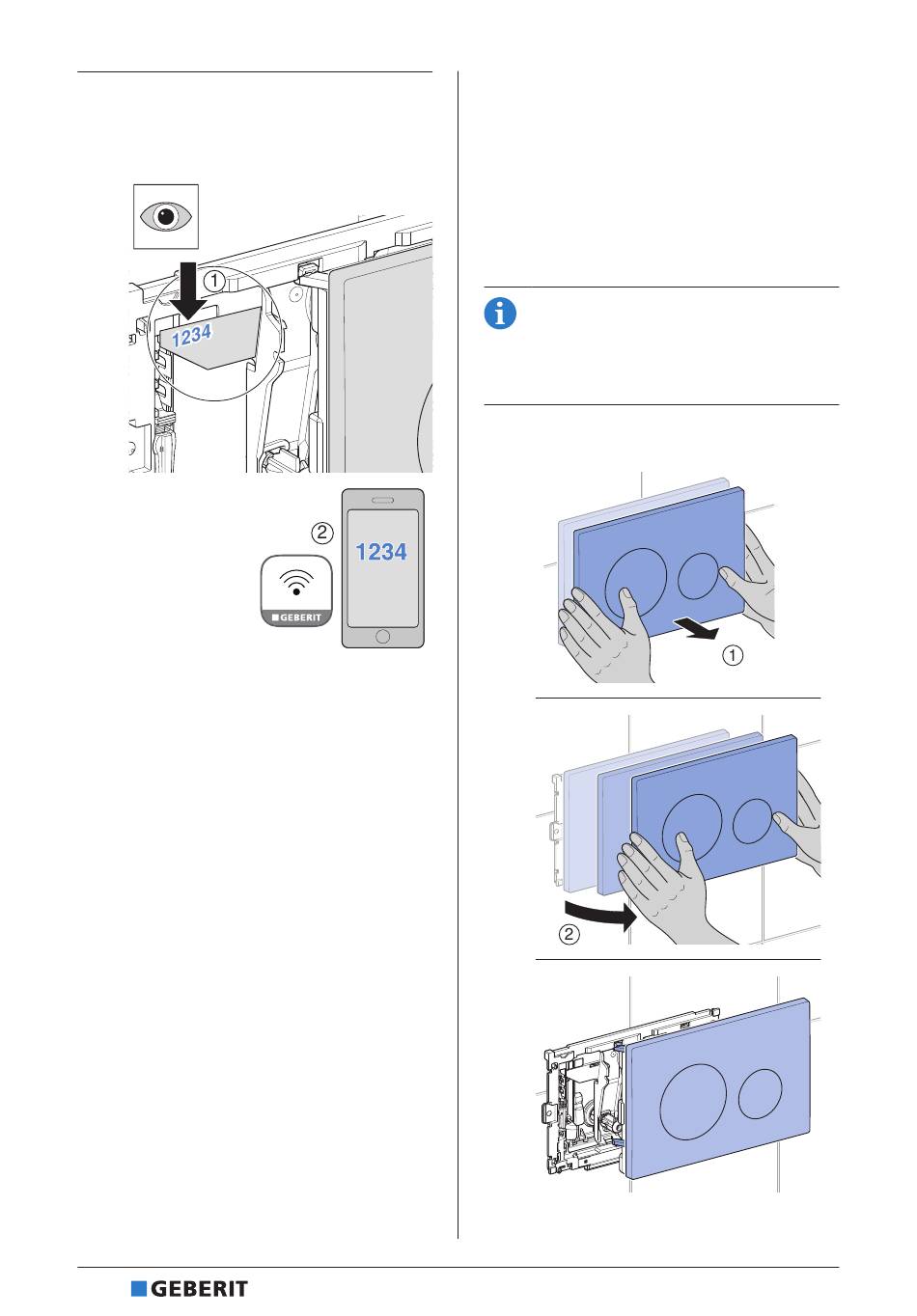 1

1234

2

1234

GEBERIT

1

2

GEBERIT