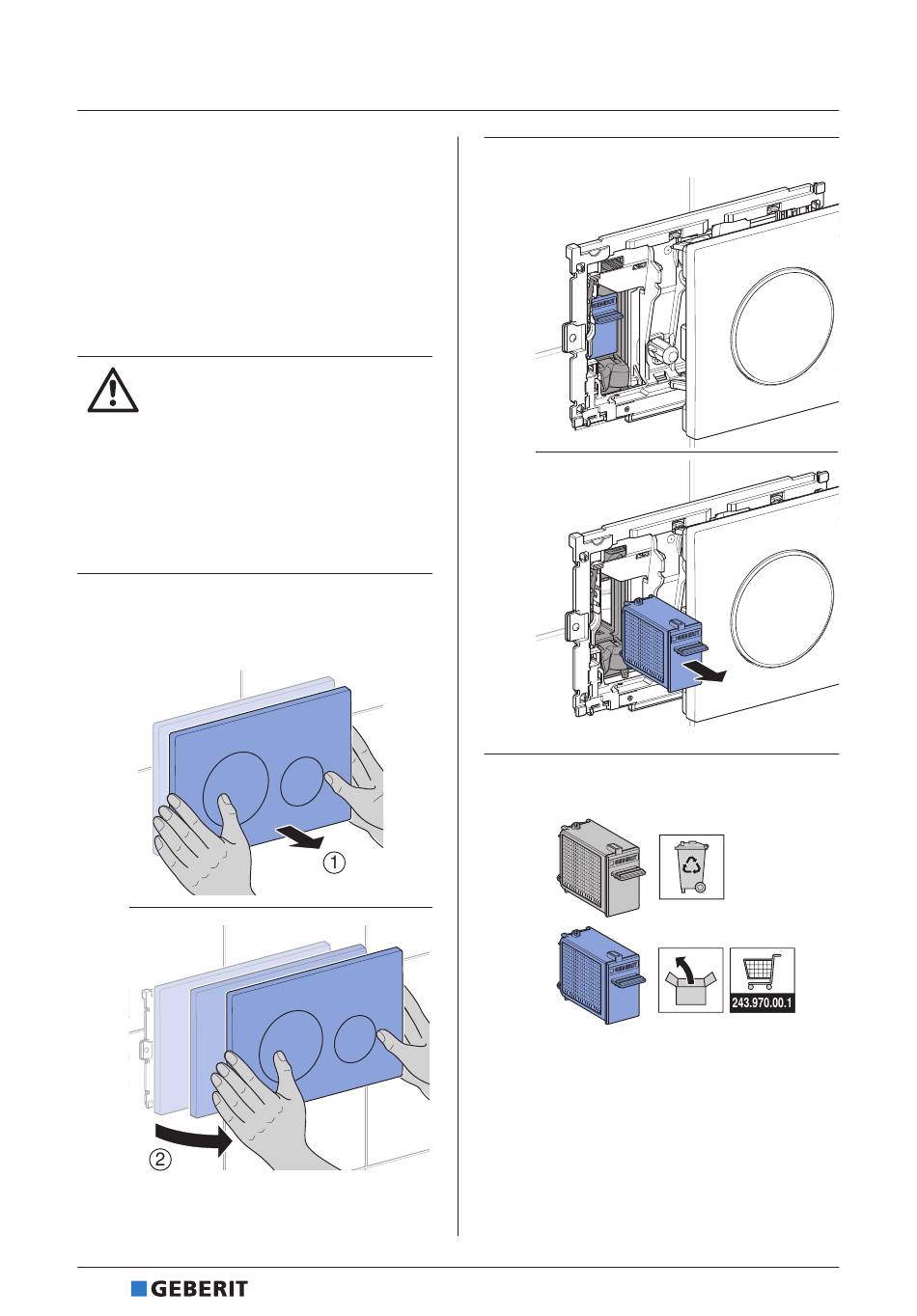 ①

②

243.970.00.1

GEBERIT