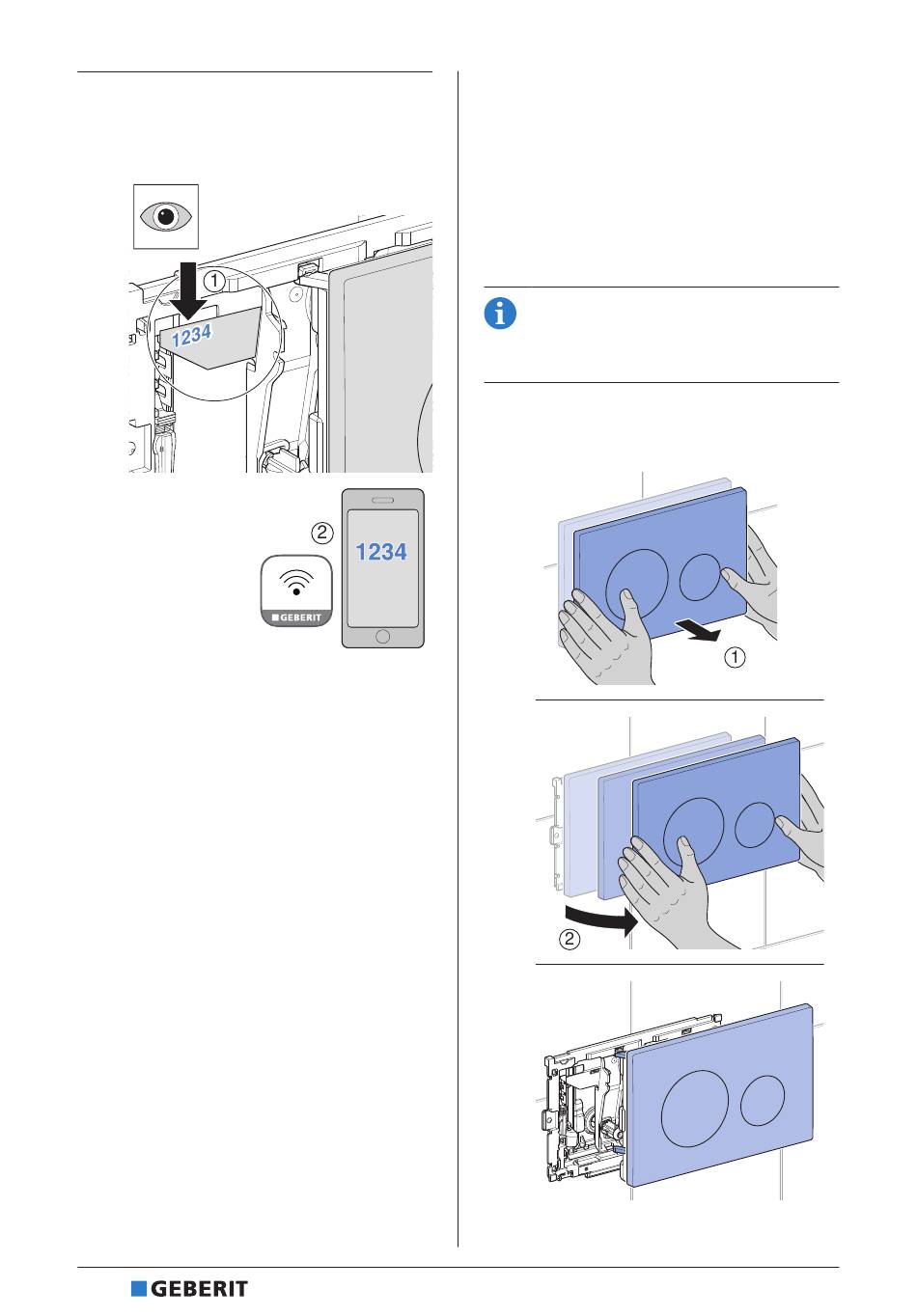 1

1234

2

1234

GEBERIT

1

2

GEBERIT