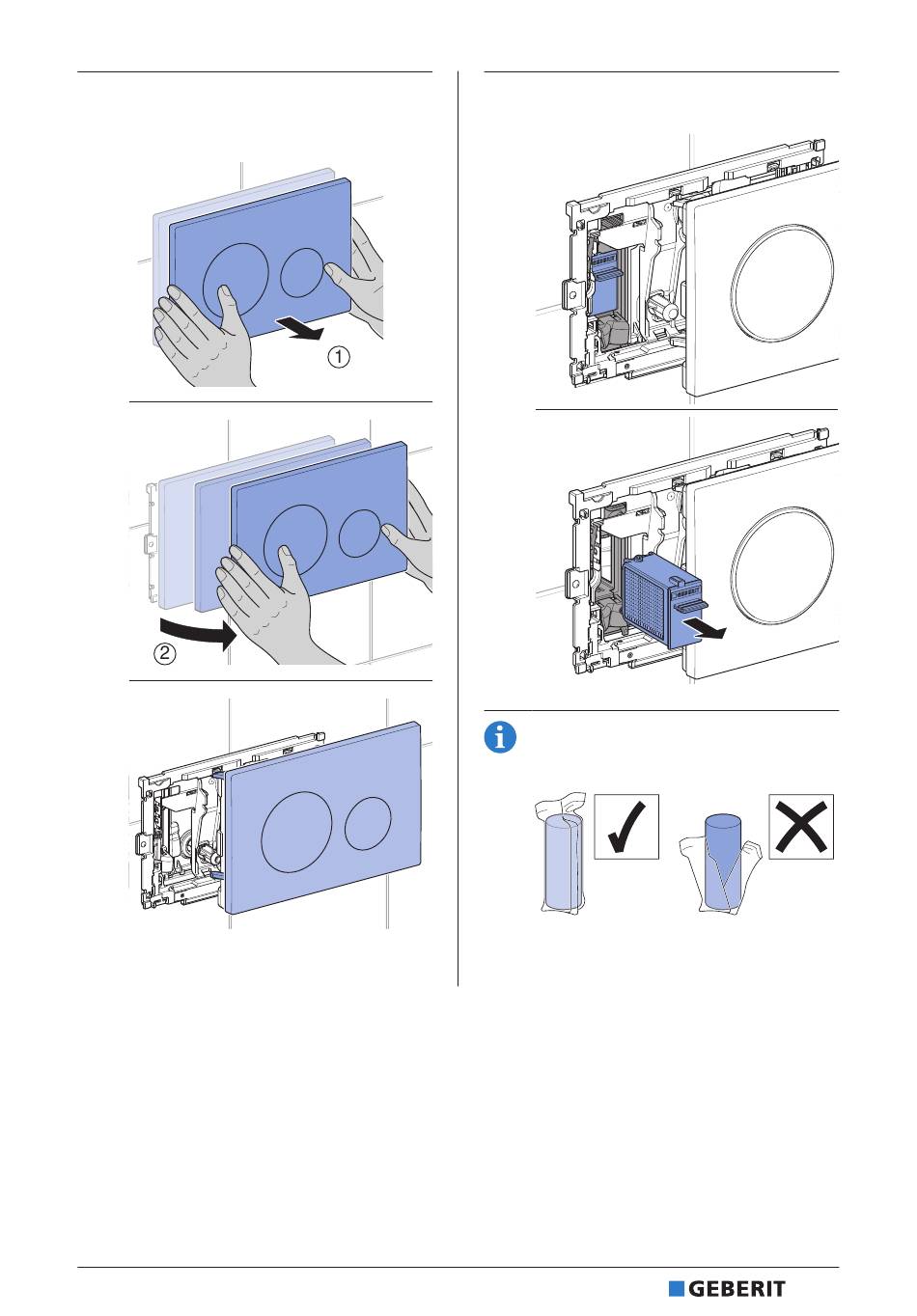 1

2

GEBERIT